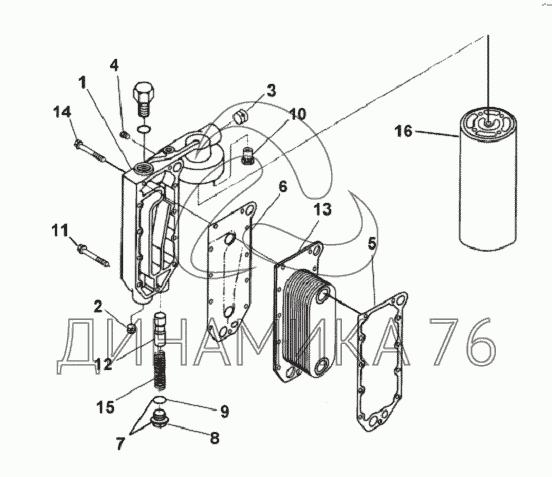 4
1
14
3
10
16
6
13
11
5
2
12
15
9
7
8
ДИНАМИКА 76