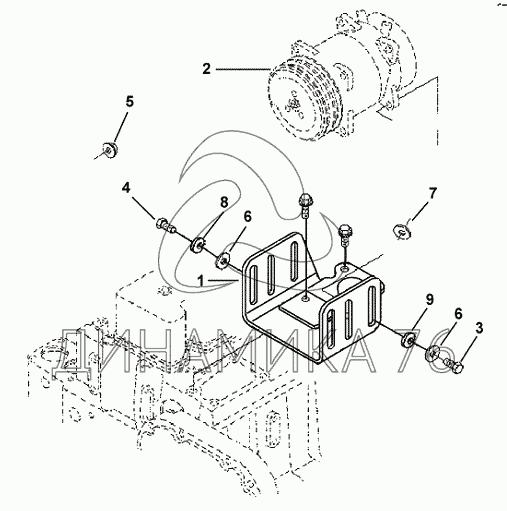 2
5
4
8
6
7
1
9
6
3
ДИНАМИКА 76