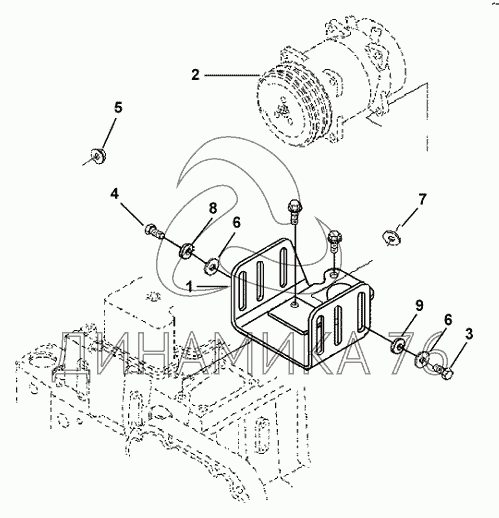 2
5
4
8
6
7
1
9
6
3
ДИНАМИКА 76