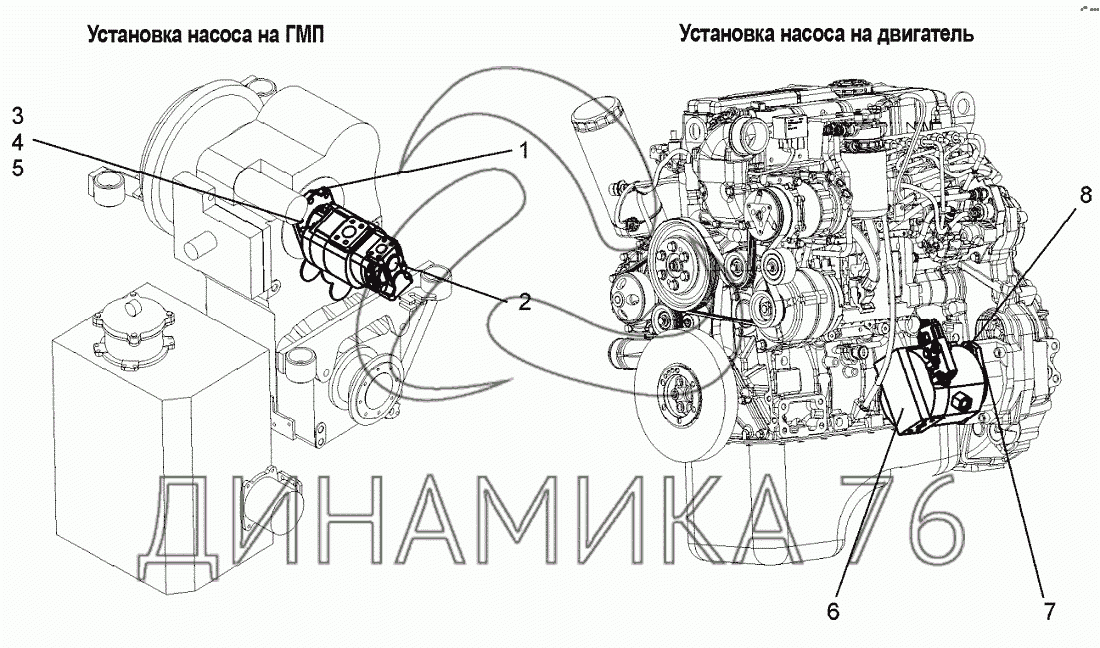 Установка насоса на ГМП

Установка насоса на двигатель

3
4
5
1
2
8
6
7

ДИНАМИКА 76