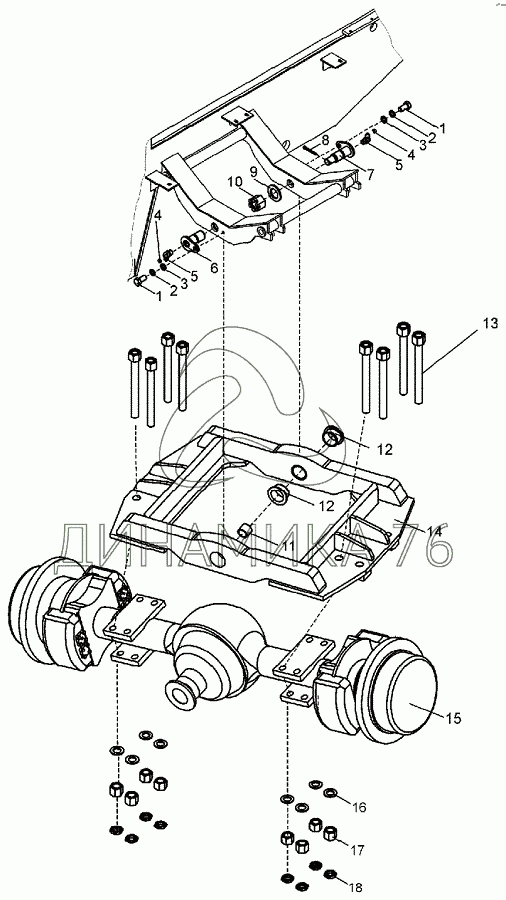 1
2
3
4
5
8
7
9
10
4
6
5
3
2
1
13
12
12
14
11
ДИНАМИКА 76
15
16
17
18