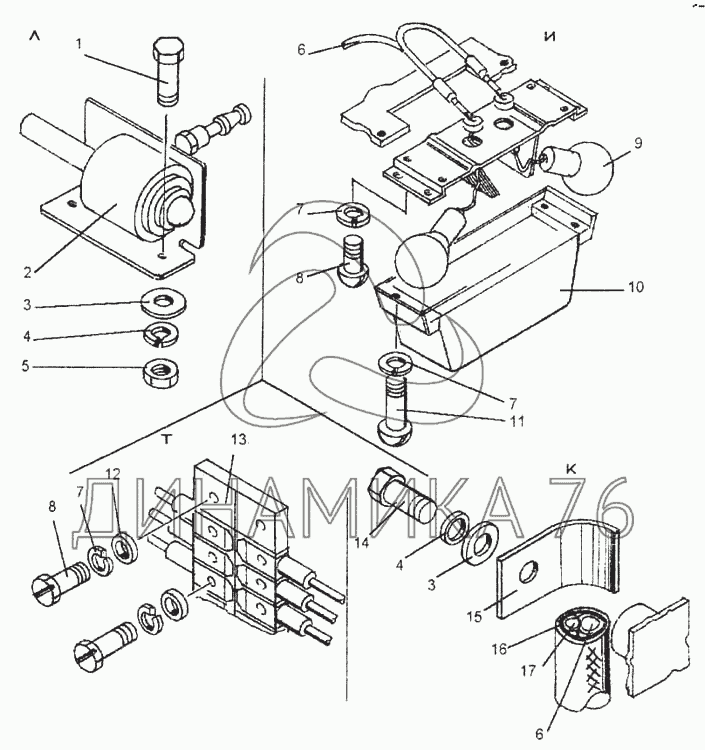 Л
1
2
3
4
5
И
6
9
7
8
10
7
11
Т
13
12
7
8
14
4
3
К
15
16
17
6
ДИНАМИКА 76