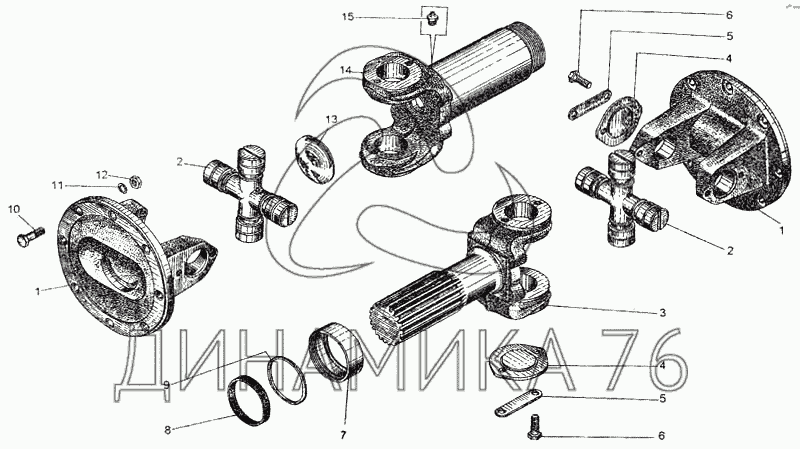 15
6
5
4
14
13
2
12
11
10
1
2
1
3
ДИНАМИКА 76
4
9
5
8
7
6