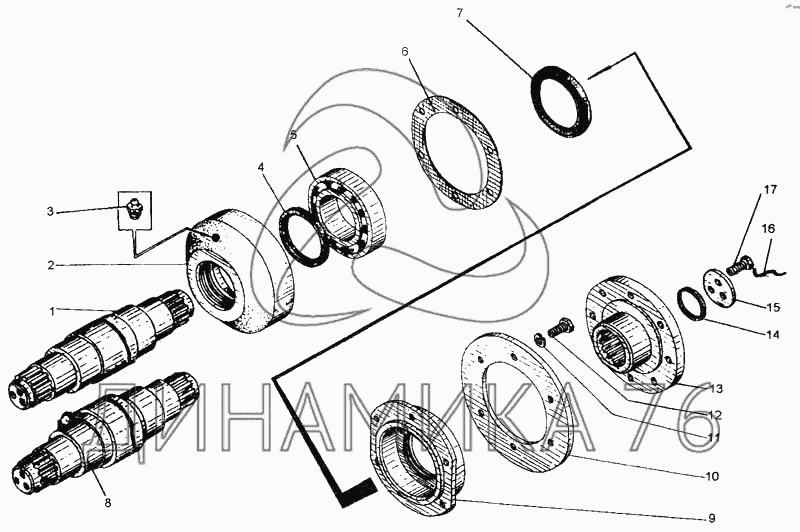 7
6
5
4
3
2
1
17
16
15
14
13
12
11
10
9
8
ДИНАМИКА 76