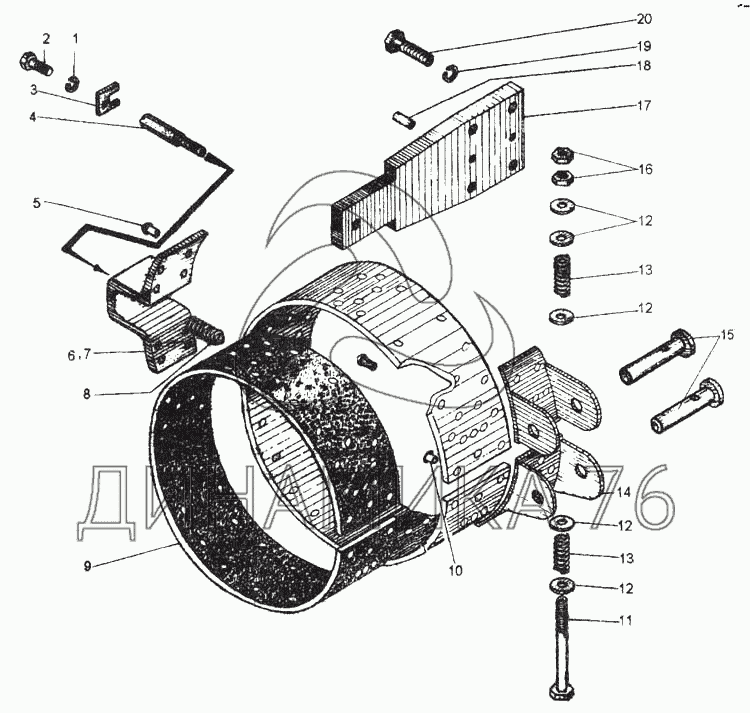 2
1
3
4
5
6,7
8
9
20
19
18
17
16
12
13
12
15
14
12
13
12
11
10
ДИНАМИКА 76