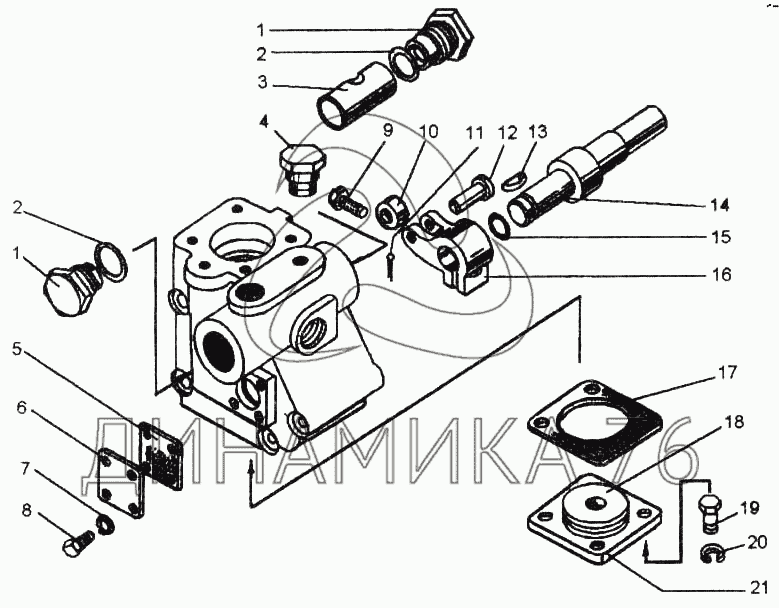 1
2
3
4
9
10
11
12
13
14
15
16
2
1
5
6
7
8
17
18
19
20
21
ДИНАМИКА76