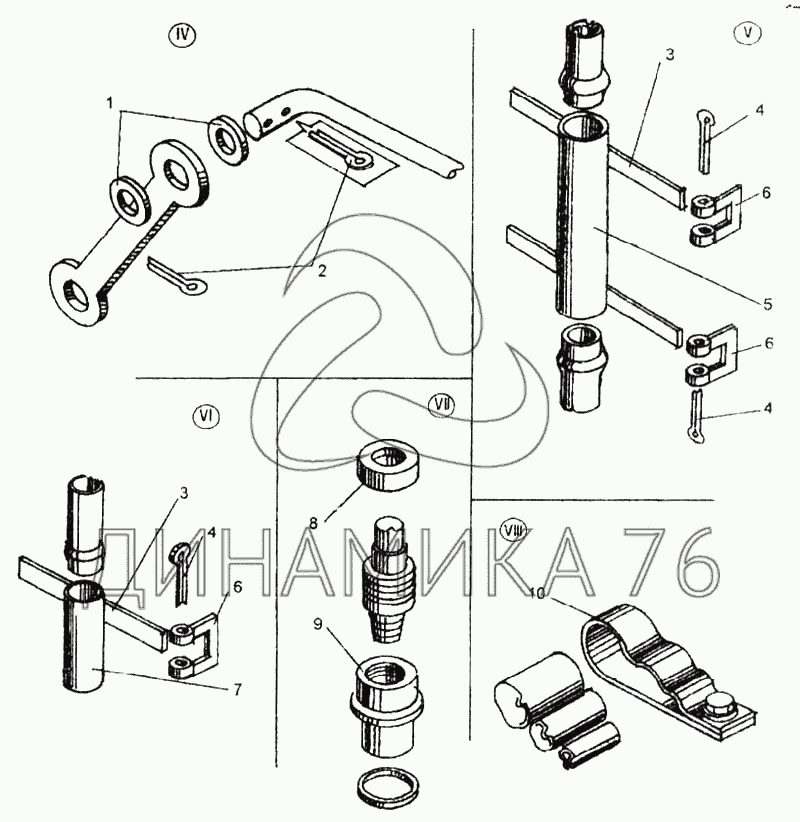 IV
1
2
V
3
4
6
5
6
4
VI
3
4
6
7
VII
8
9
VIII
10
ДИНАМИКА 76