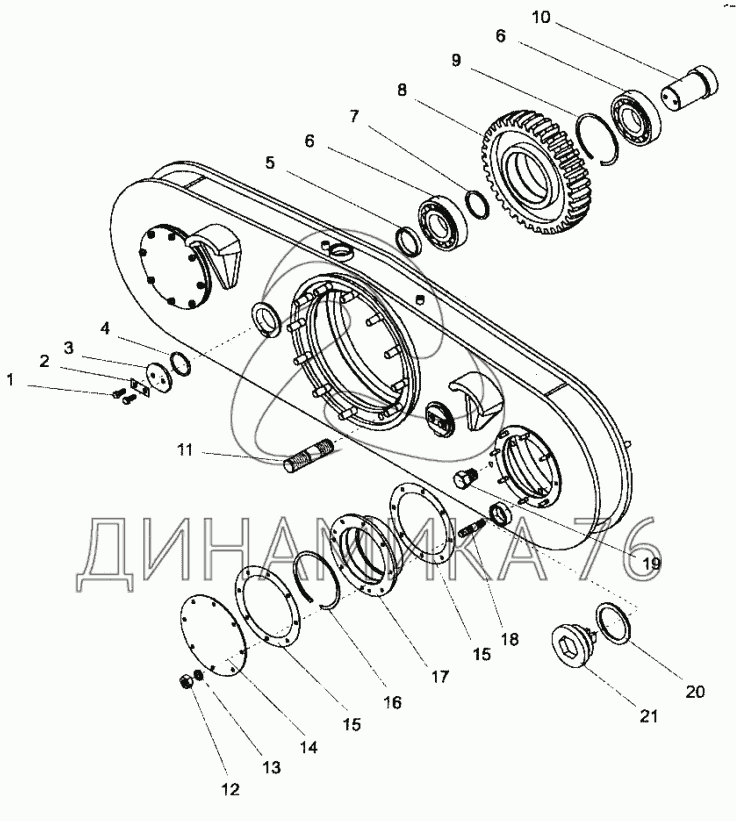 10
6
9
8
7
6
5
4
3
2
1
11
19
ДИНАМИКА 76
18
15
17
16
15
14
13
12
20
21