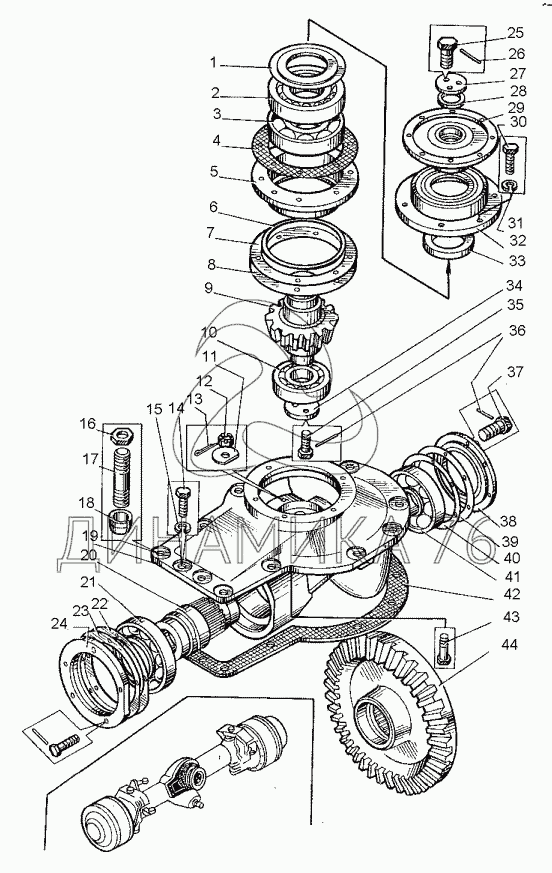 1
2
3
4
5
6
7
8
9
10
11
12
13
14
15
16
17
18
19
20
21
22
23
24
25
26
27
28
29
30
31
32
33
34
35
36
37
38
39
40
41
42
43
44
ДИНАМИКА 76