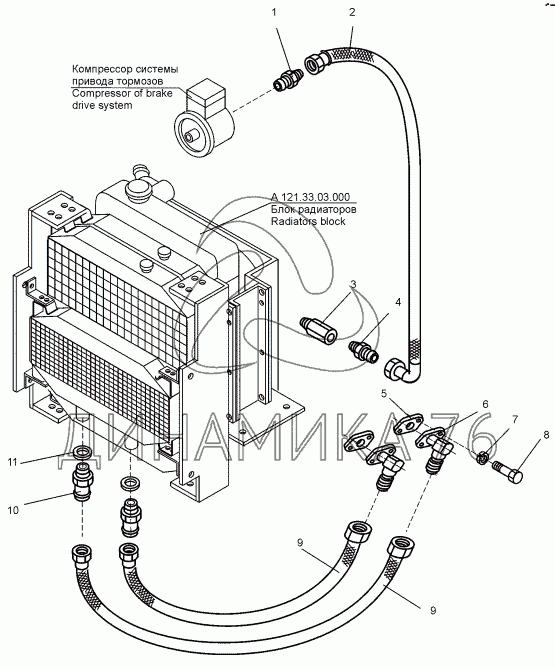 1
2
Компрессор системы привода тормозов
Compressor of brake drive system
А 121.33.03.000
Блок радиаторов
Radiators block
3
4
5
6
7
8
11
10
9
9
ДИНАМИКА76