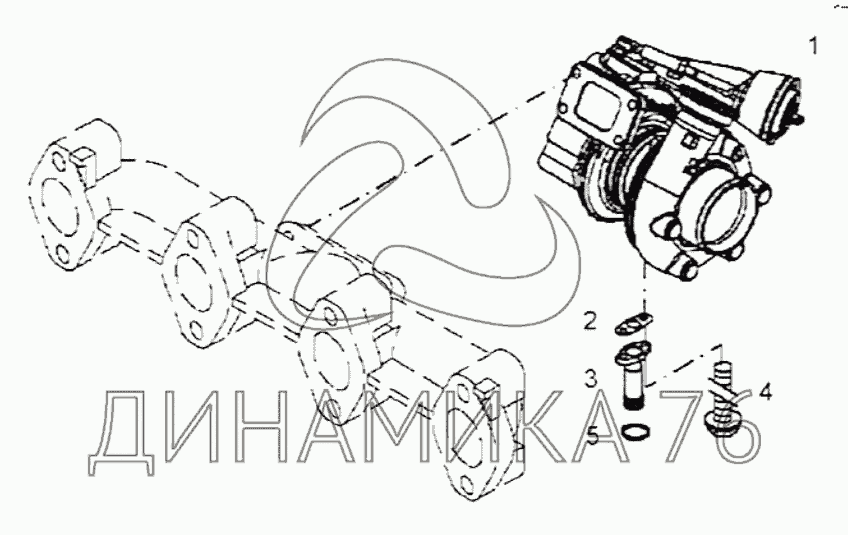 1

2

3

4

5

ДИНАМИКА 76