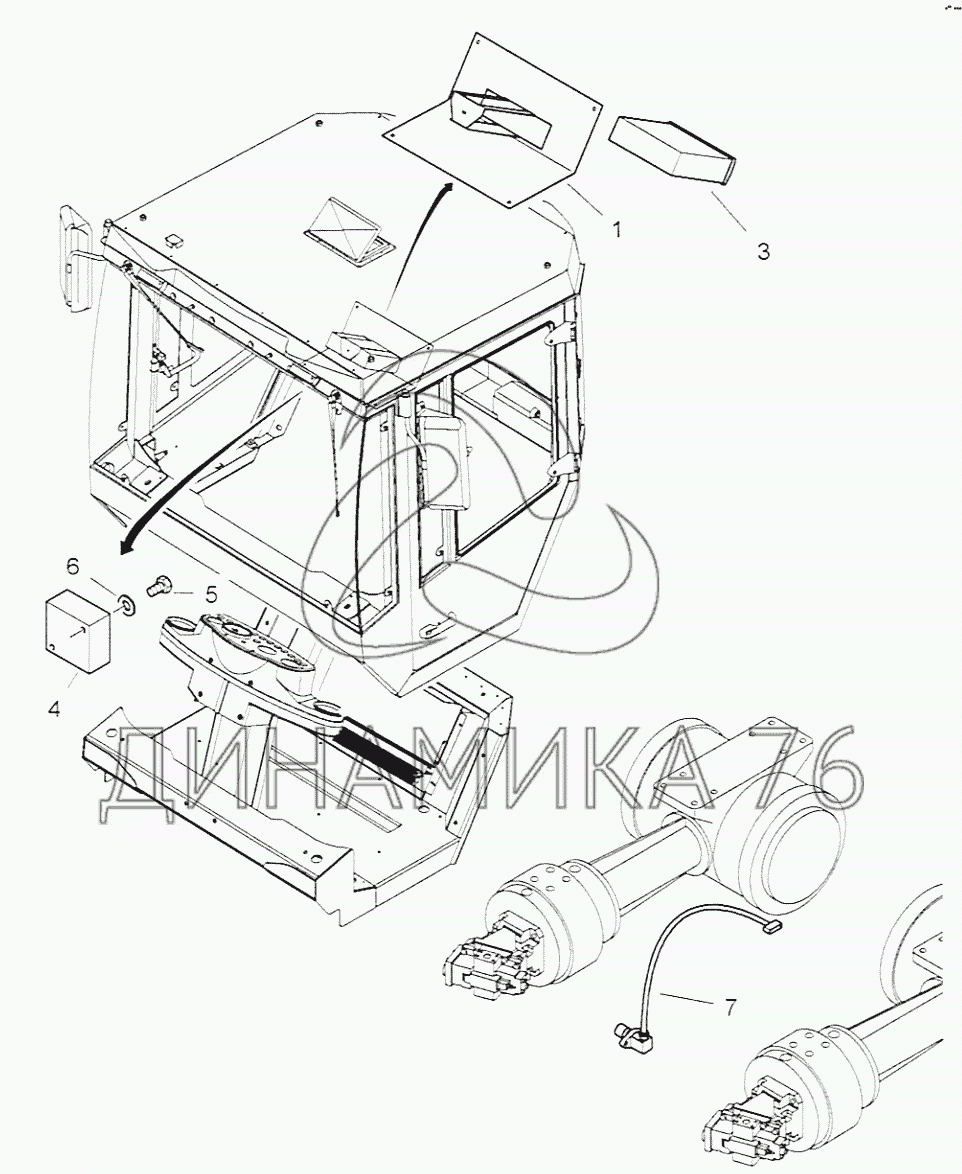 1
3
6
5
4
ДИНАМИКА 76
7