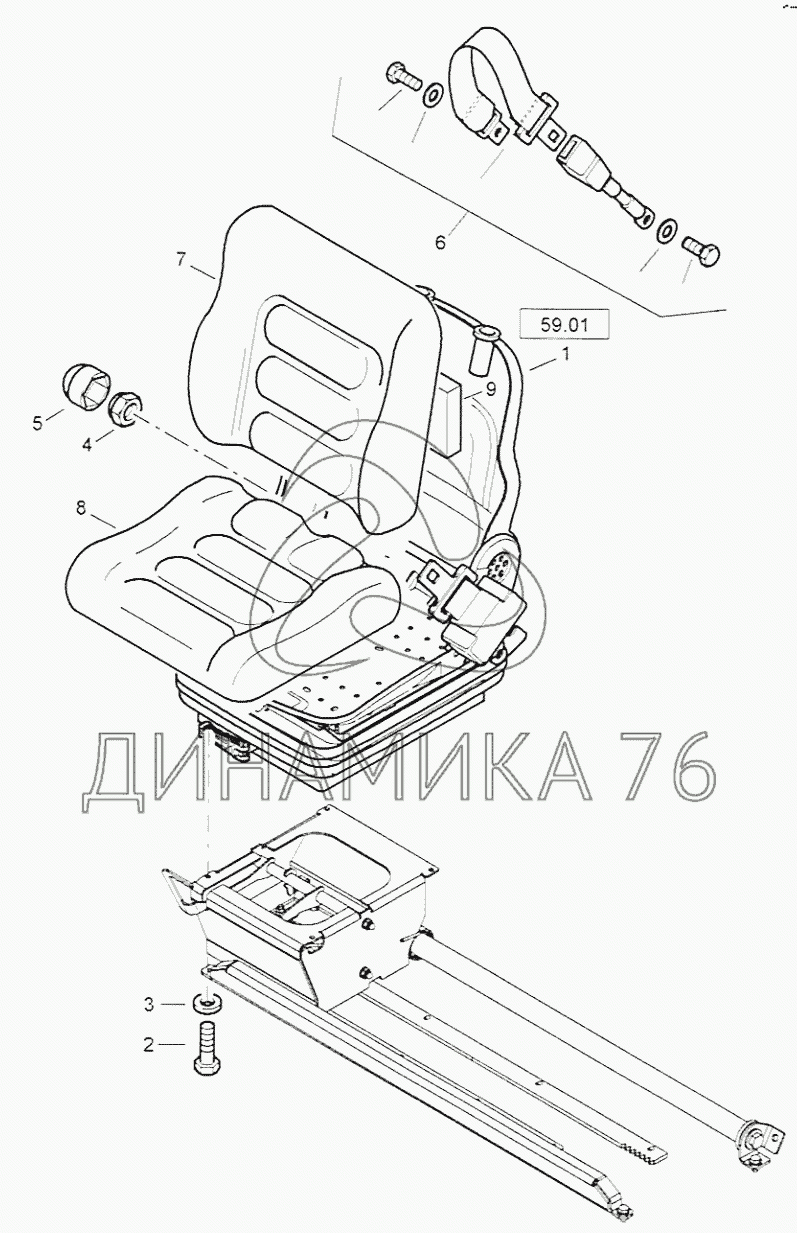 6
7
59.01
1
9
5
4
8
ДИНАМИКА 76
3
2