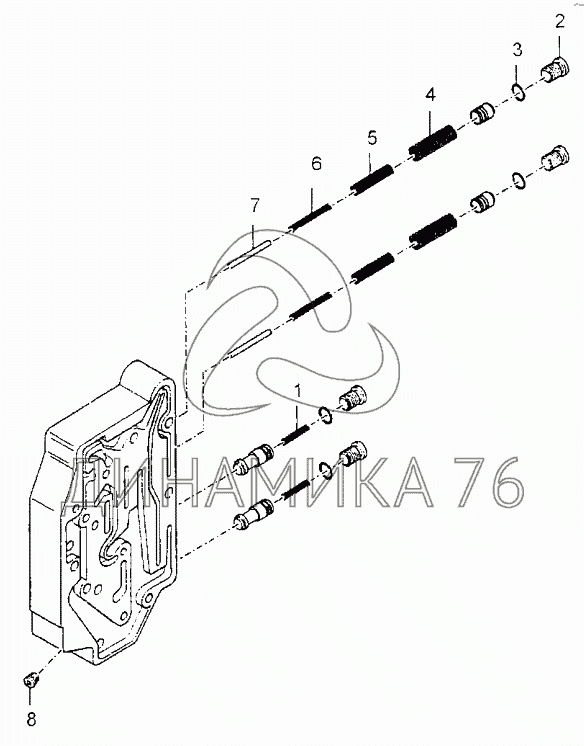 2
3
4
5
6
7
1
ДИНАМИКА 76
8