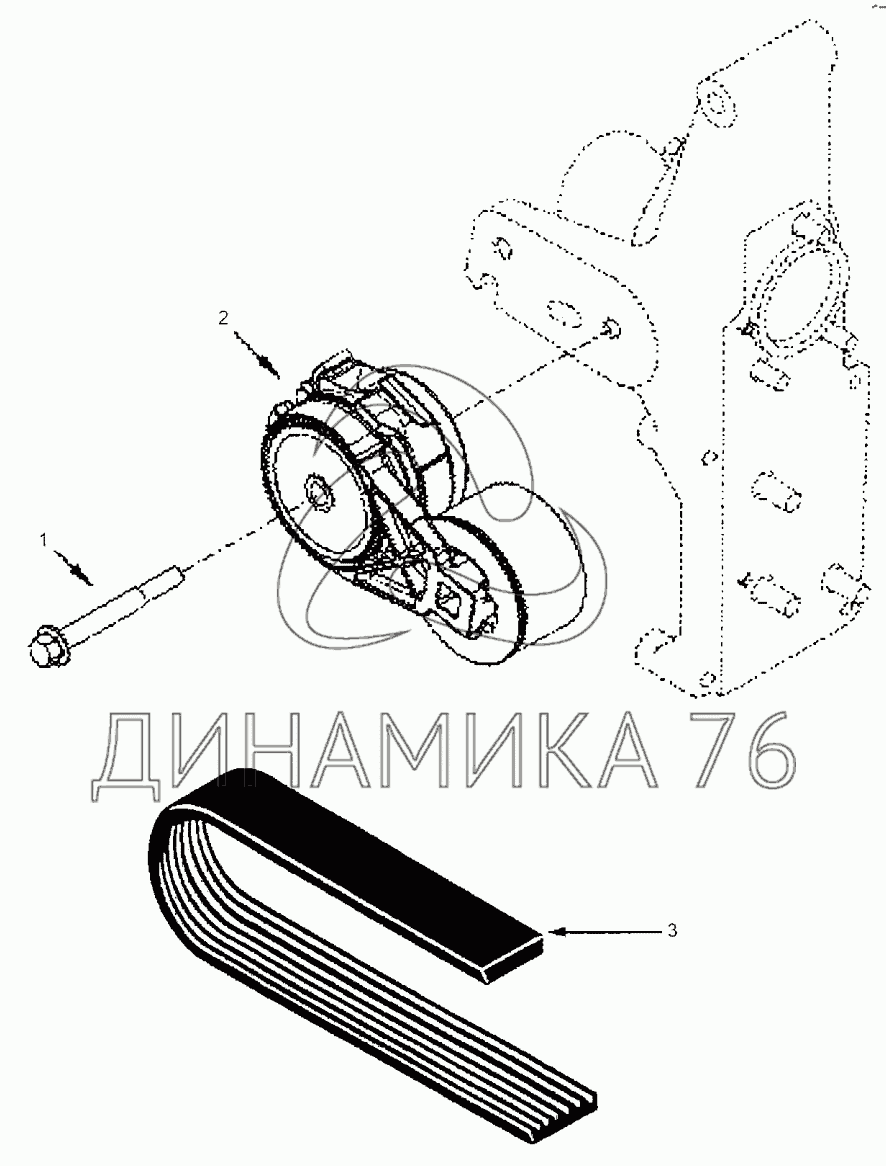 2

1

ДИНАМИКА 76

3