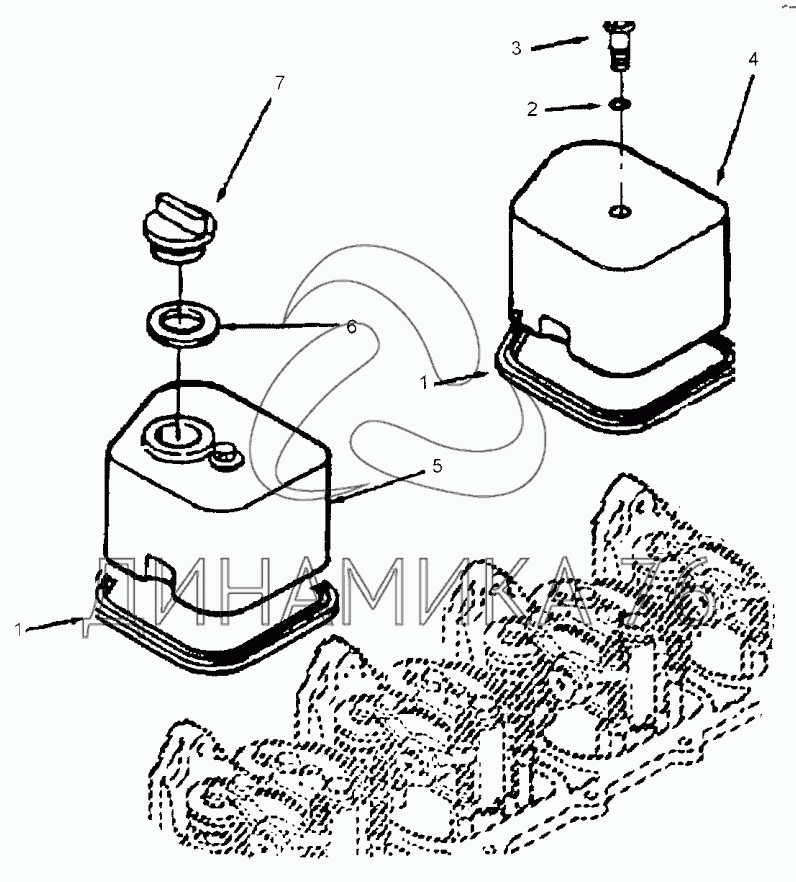 3
4
7
2
6
1
5
1
ДИНАМИКА 76