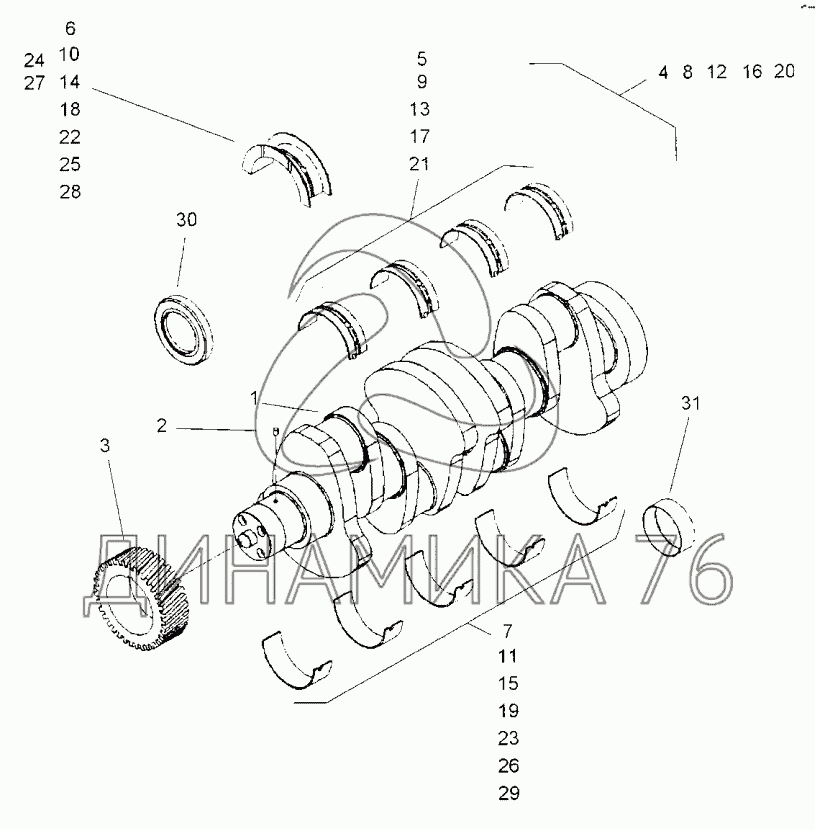 6
24 10
27 14
18
22
25
28

5
9
13
17
21

4 8 12 16 20

30

1
2
3

31

ДИНАМИКА 76

7
11
15
19
23
26
29