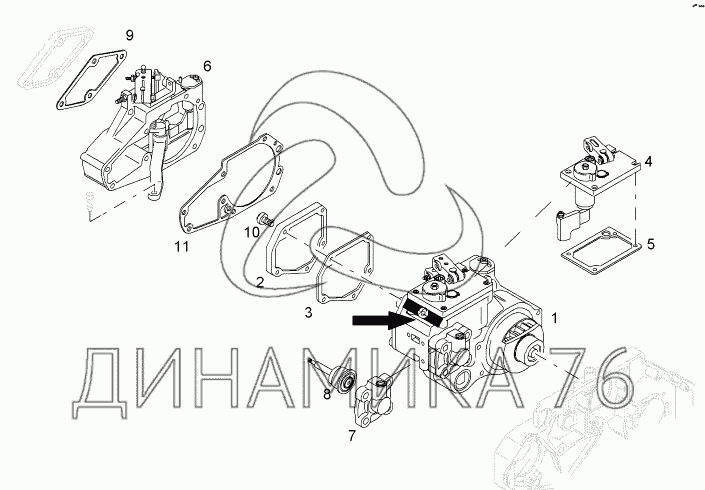 9
6
4
11
10
5
2
3
1
8
7
ДИНАМИКА 76