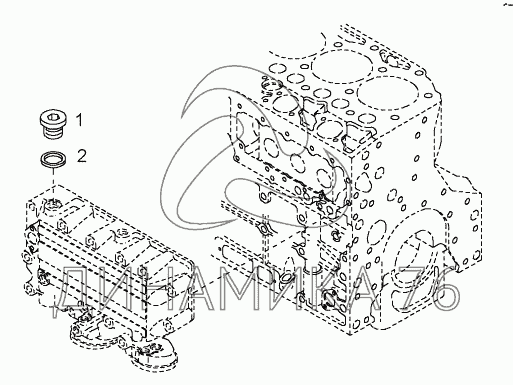 1
2
ДИНАМИКА 76