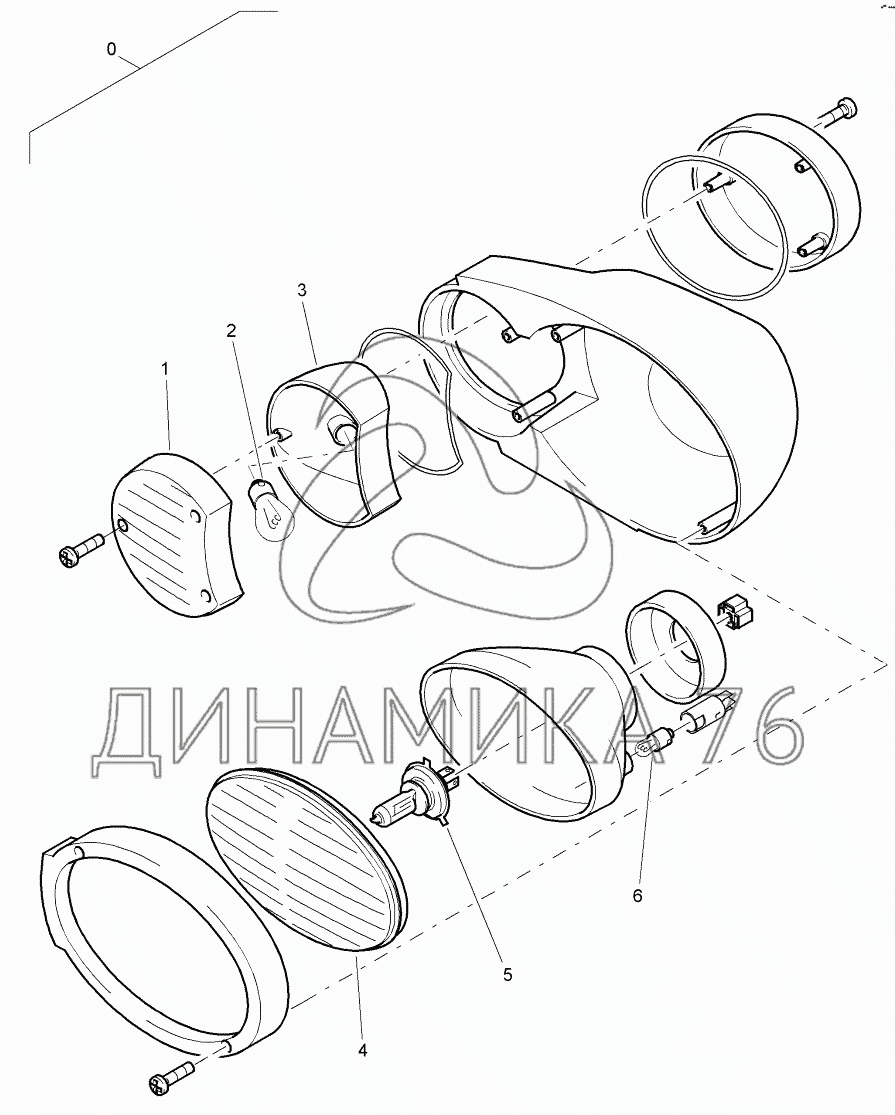 0
3
2
1
ДИНАМИКА 76
6
5
4