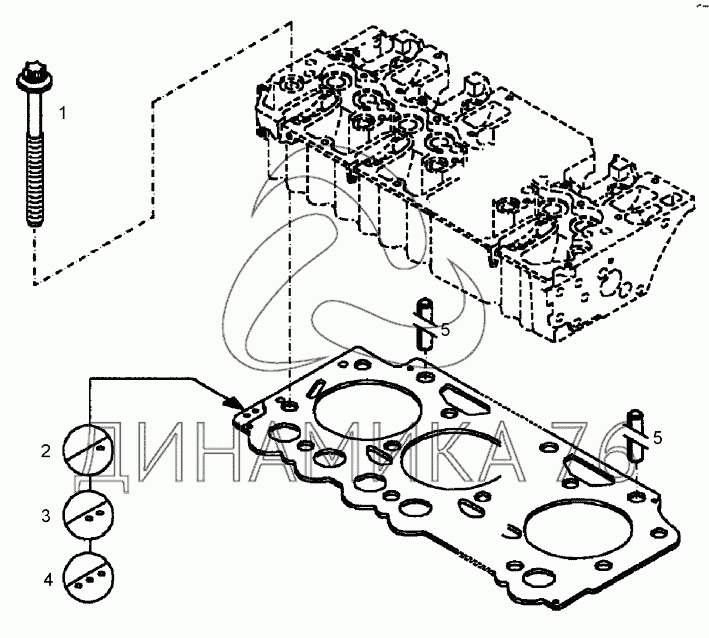 1

5

5

2

3

4

ДИНАМИКА 76