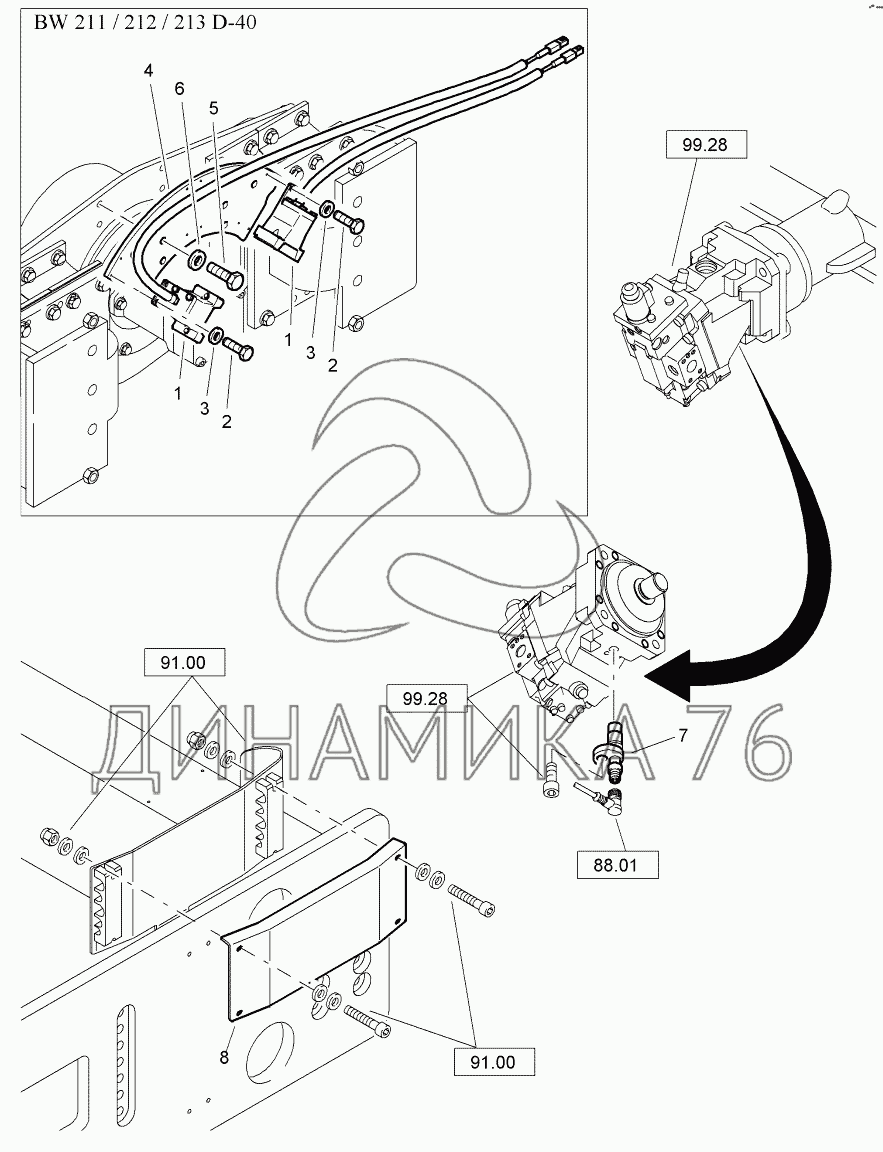 BW 211 / 212 / 213 D-40

4
6
5
1
3
2
1
3
2

99.28

91.00

99.28

7

88.01

8

91.00

ДИНАМИКА 76