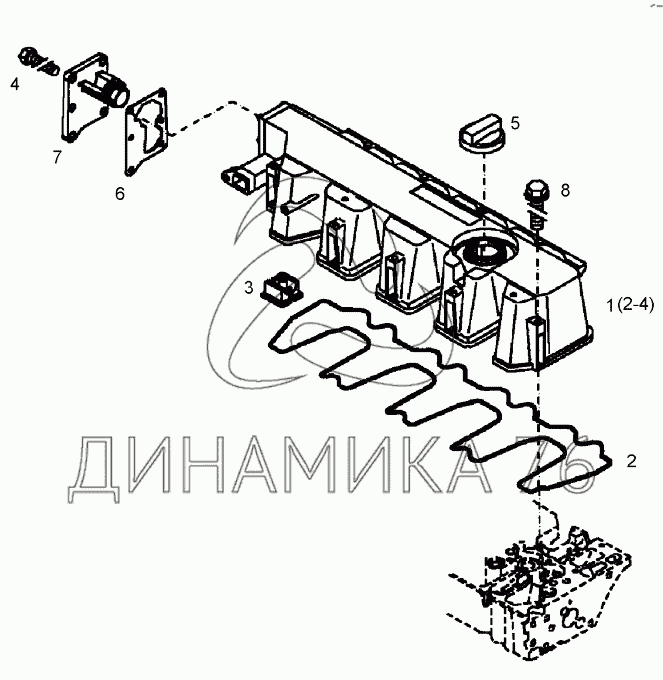 4
7
6
5
8
3
1(2-4)
2
ДИНАМИКА 76