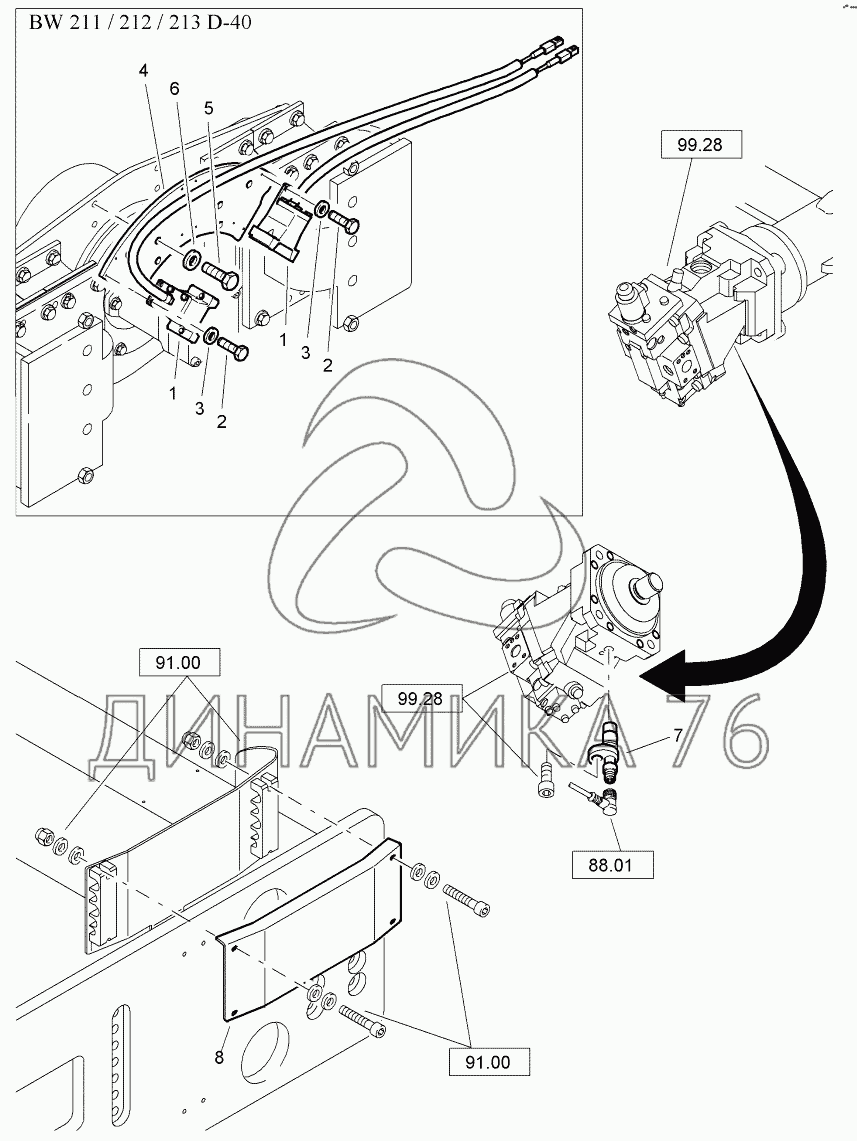 BW 211 / 212 / 213 D-40

4
6
5
1
3
2
1
3
2

99.28

91.00

99.28

7

88.01

8

91.00

ДИНАМИКА 76