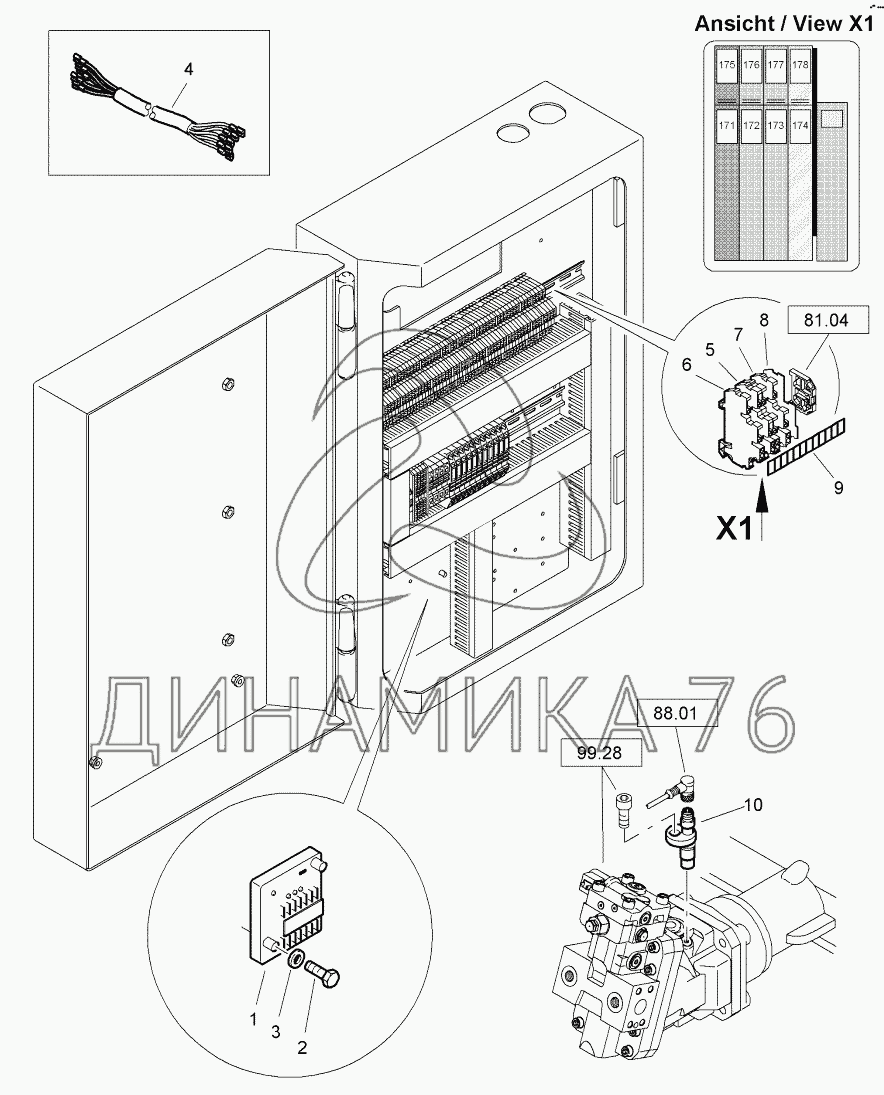 Ansicht / View X1

175 176 177 178
171 172 173 174

4

81.04
8
7
5
6
9
X1

ДИНАМИКА 76

88.01
99.28
10

1
3
2