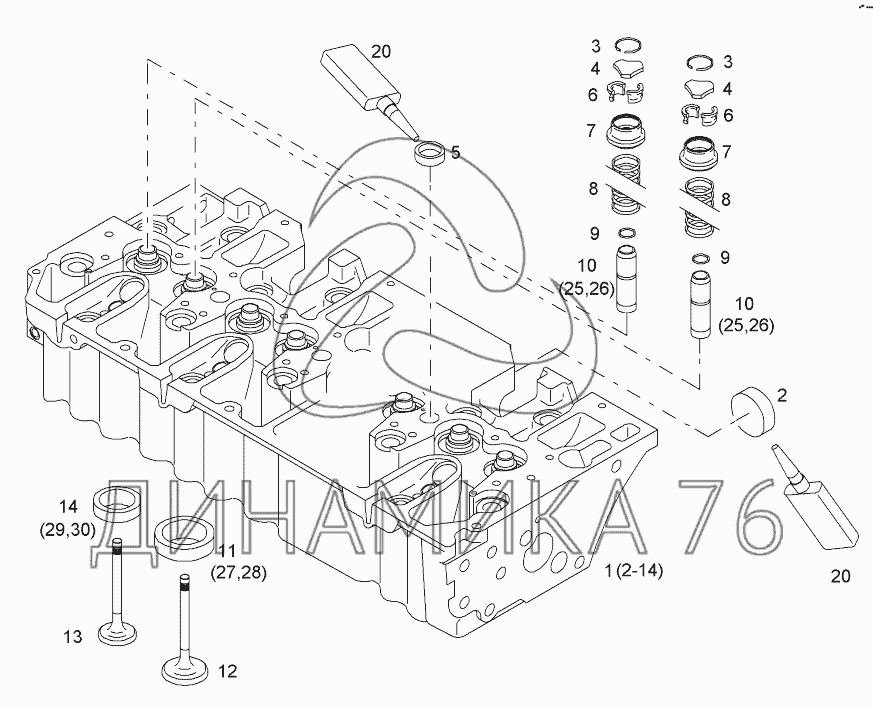 20
3
4
6
7
8
9
10
(25,26)
3
4
6
7
8
9
10
(25,26)
5
2
20
14
(29,30)
11
(27,28)
1 (2-14)
13
12
ДИНАМИКА 76