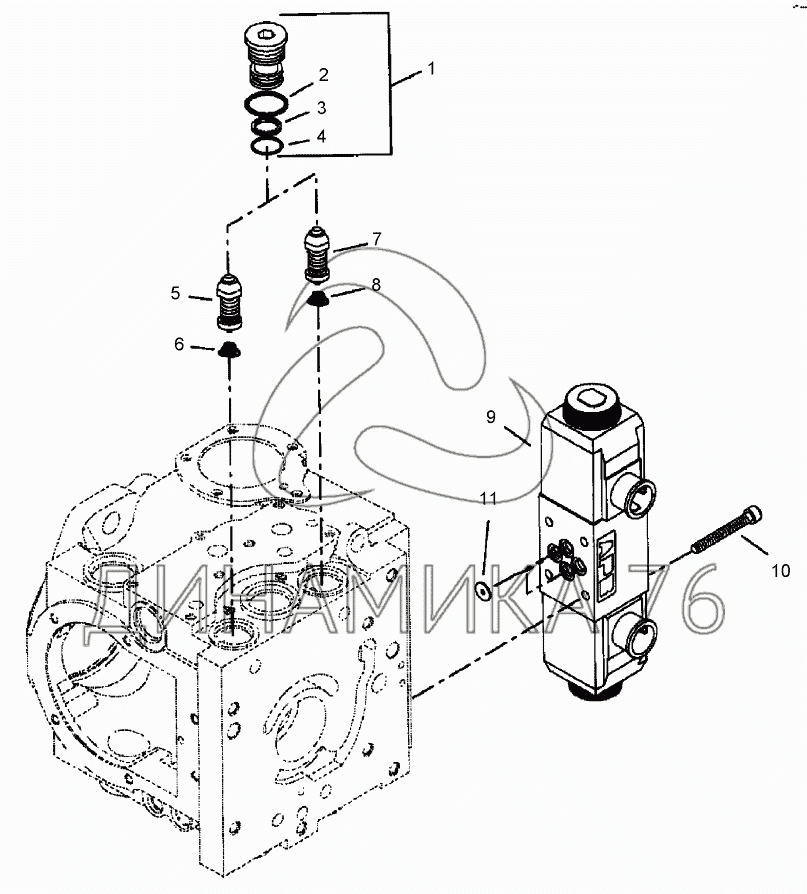 1
2
3
4
7
8
5
6
9
11
10
ДИНАМИКА 76