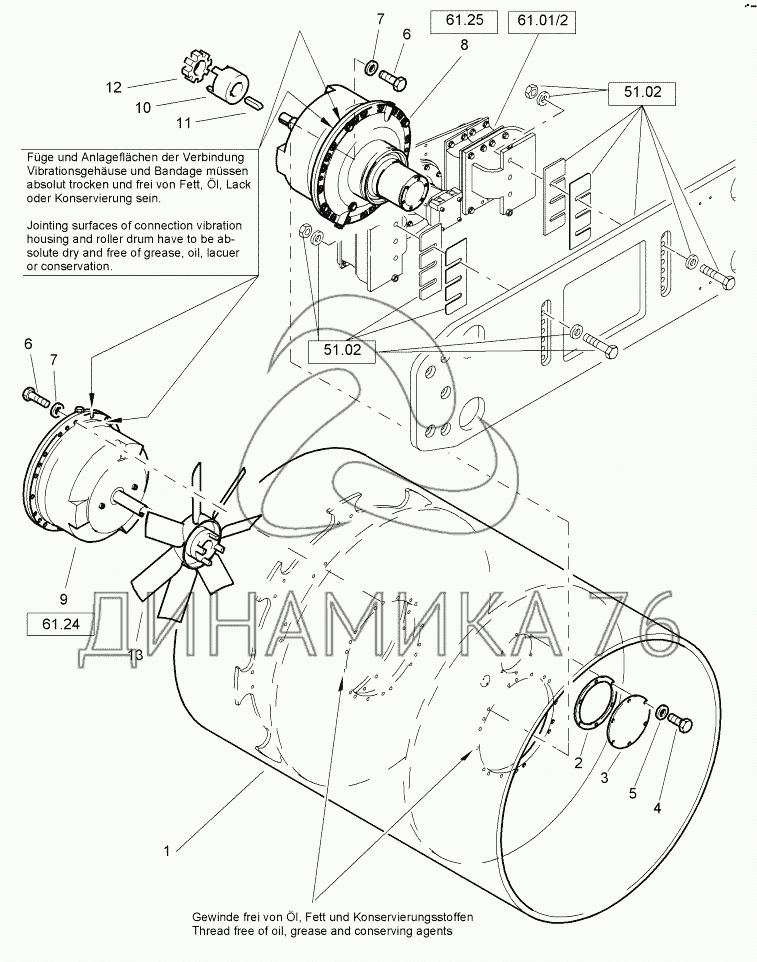 7
6
61.25
61.01/2
8
12
10
11
51.02

Füge und Anlageflächen der Verbindung Vibrationsgehäuse und Bandage müssen absolut trocken und frei von Fett, Öl, Lack oder Konservierung sein.

Jointing surfaces of connection vibration housing and roller drum have to be absolute dry and free of grease, oil, lacuer or conservation.

51.02
6
7
9
61.24
13
ДИНАМИКА 76
2
3
5
4
1

Gewinde frei von Öl, Fett und Konservierungsstoffen
Thread free of oil, grease and conserving agents