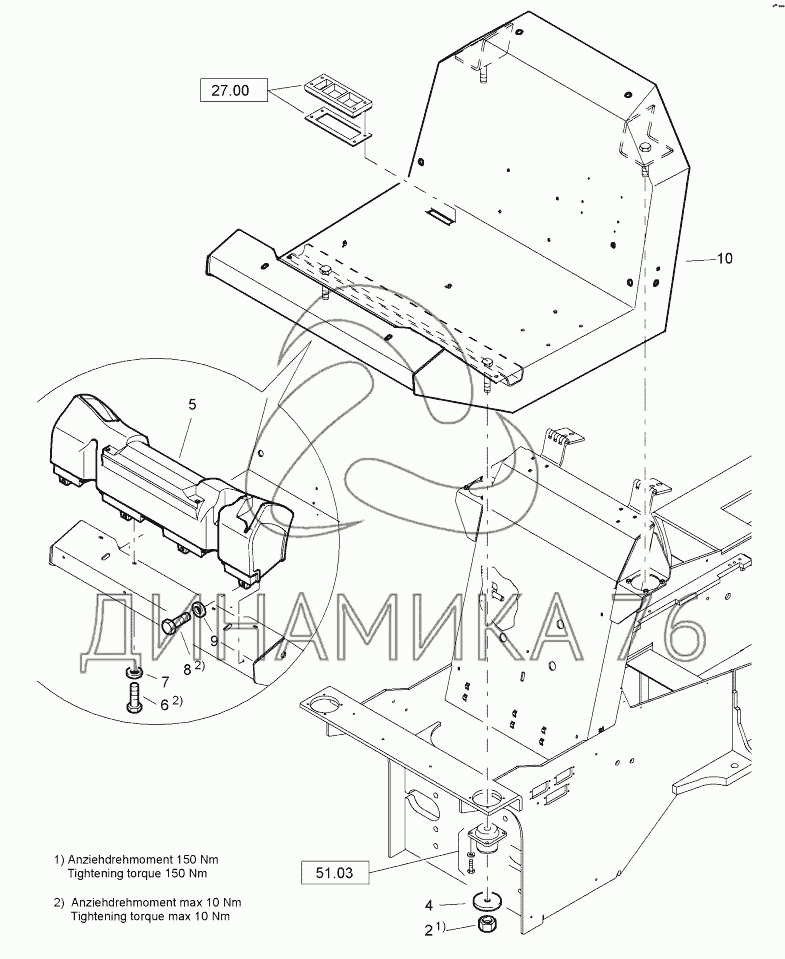 27.00

10

5

ДИНАМИКА 76

9

8 2)

7

6 2)

1) Anziehdrehmoment 150 Nm
Tightening torque 150 Nm

2) Anziehdrehmoment max 10 Nm
Tightening torque max 10 Nm

51.03

4

2 1)