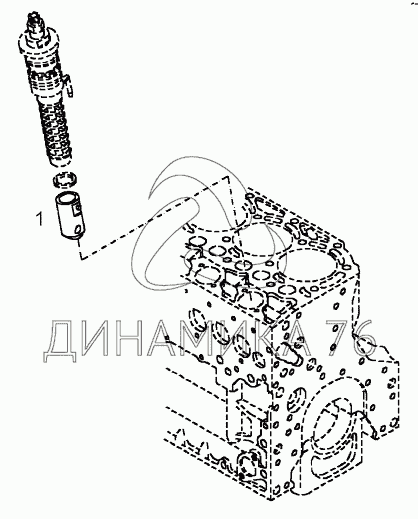 1

ДИНАМИКА 76