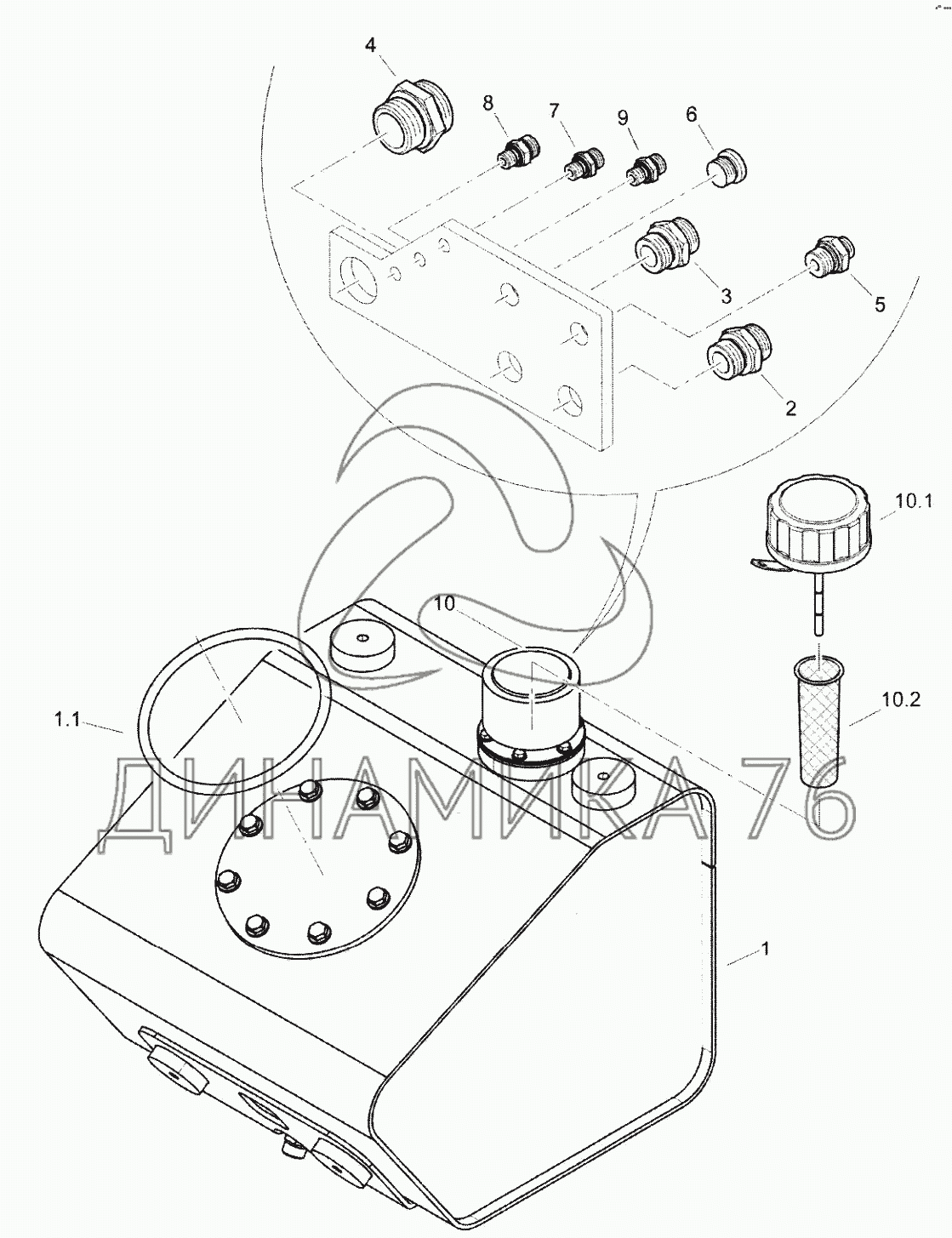 4
8
7
9
6
3
5
2
10.1
10
10.2
1.1
ДИНАМИКА 76
1