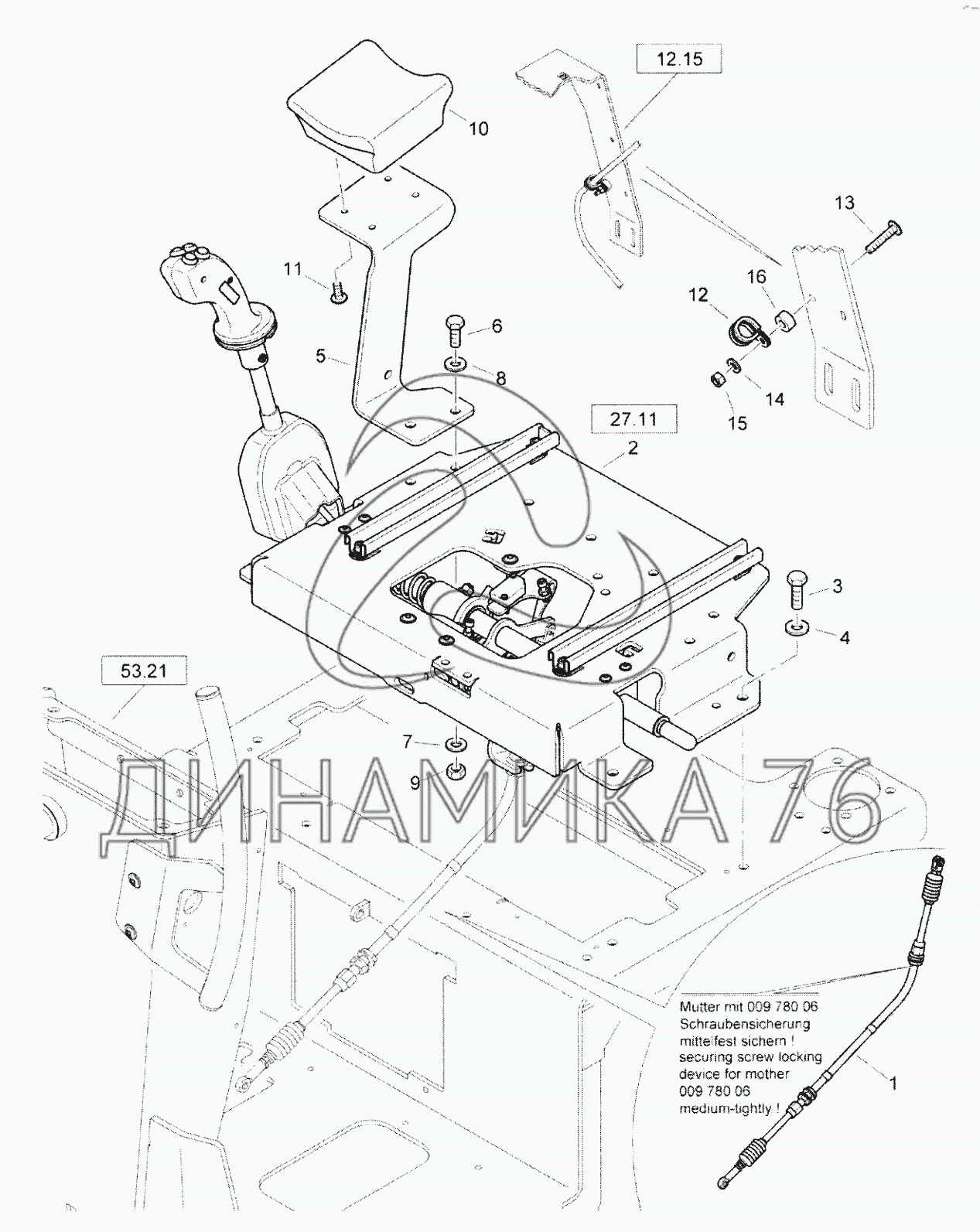 12.15

10

13

11

16

12

6

5

8

14

15

27.11

2

3

4

53.21

7

9

ДИНАМИКА 76

Mutter mit 009 780 06 Schraubensicherung mittelfest sichern ! securing screw locking device for mother 009 780 06 medium-tightly !

1