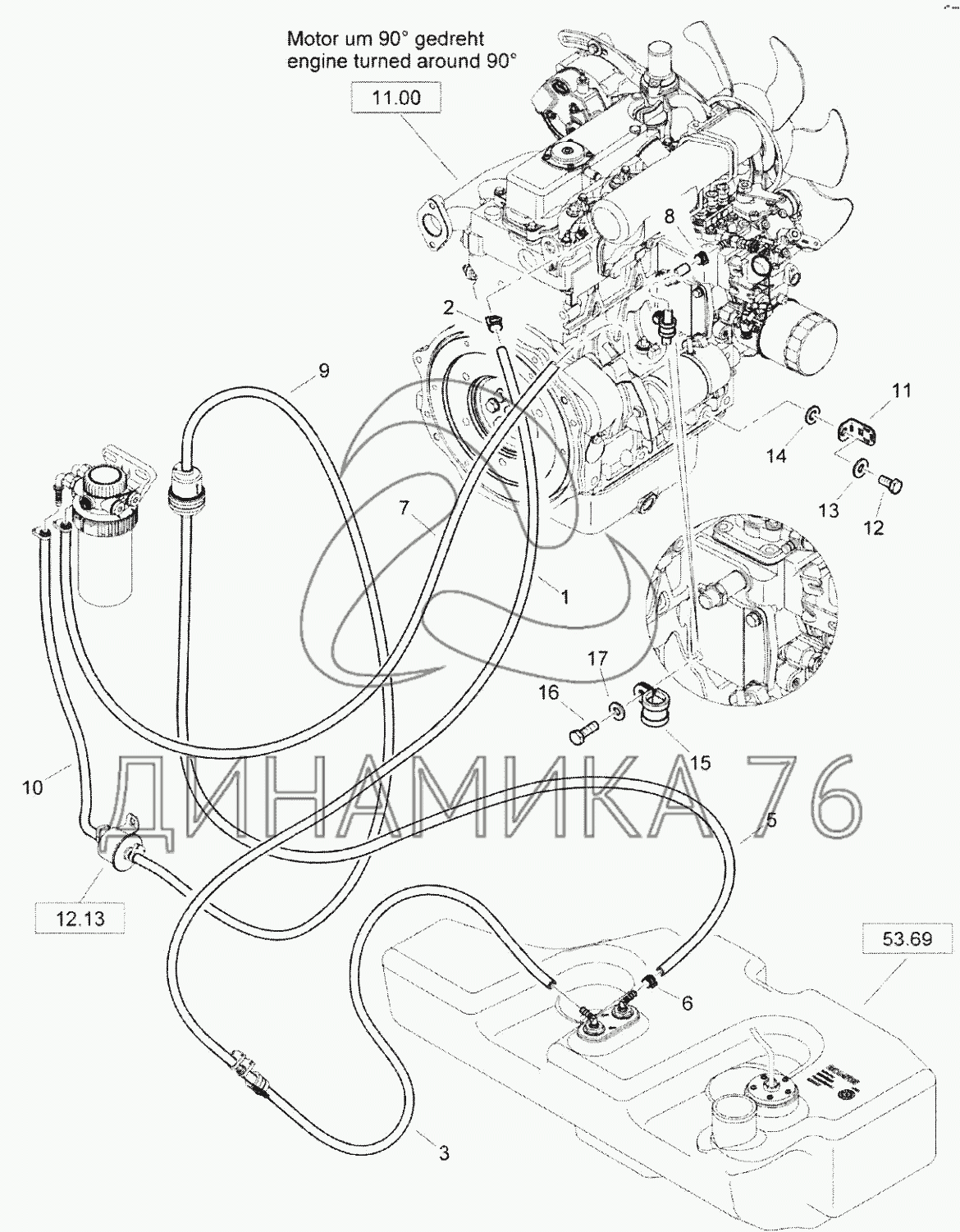 Motor um 90° gedreht
engine turned around 90°

11.00

8
2
9
11
14
13
12
7
1
17
16
15
10
ДИНАМИКА 76
5
12.13
53.69
6
3