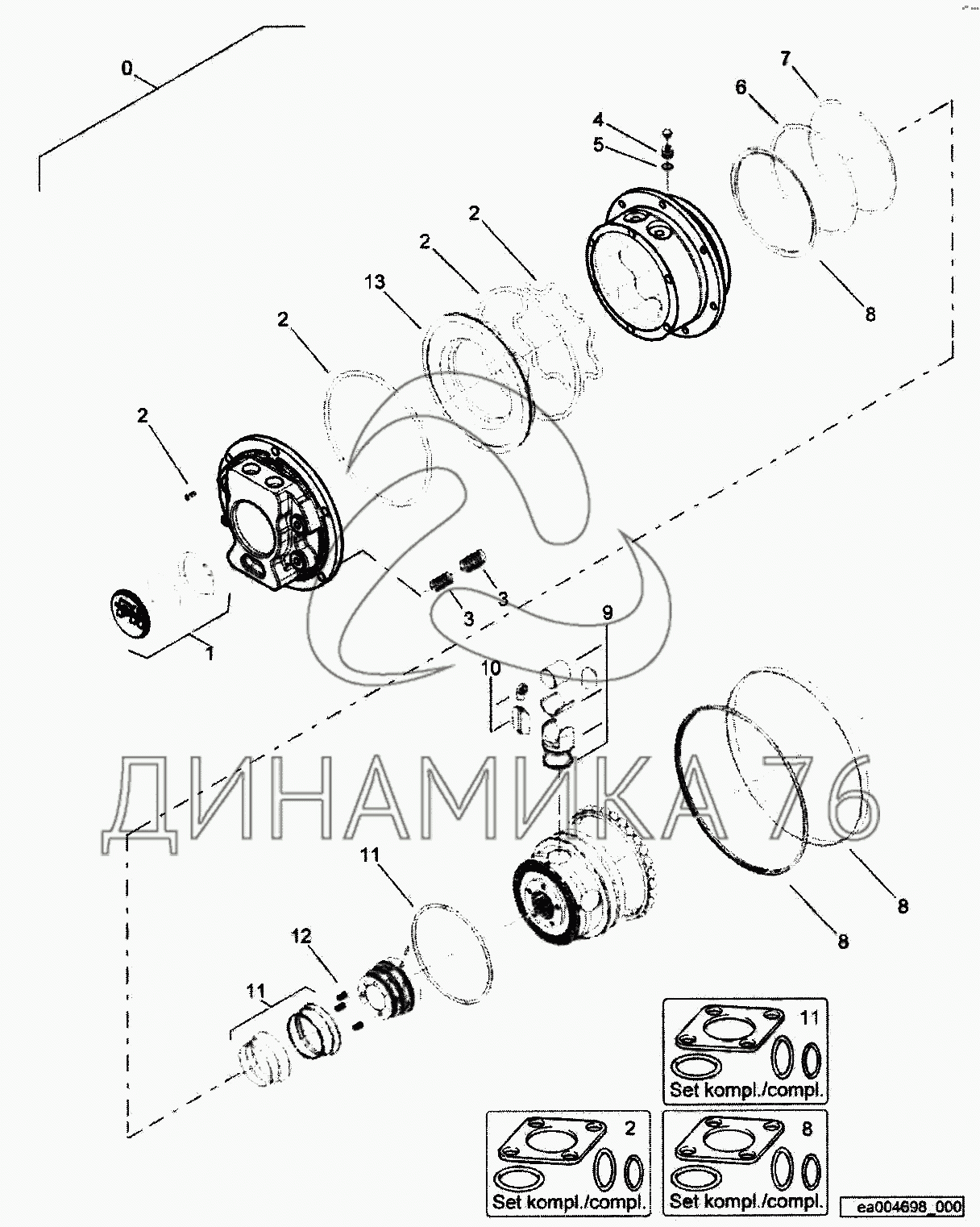 0
7
6
4
5
2
2
13
2
8
2
3
3
9
1
10
ДИНАМИКА 76
11
8
8
12
11
11
Set kompl./compl.
2
Set kompl./compl.
8
Set kompl./compl.
ea004698_000