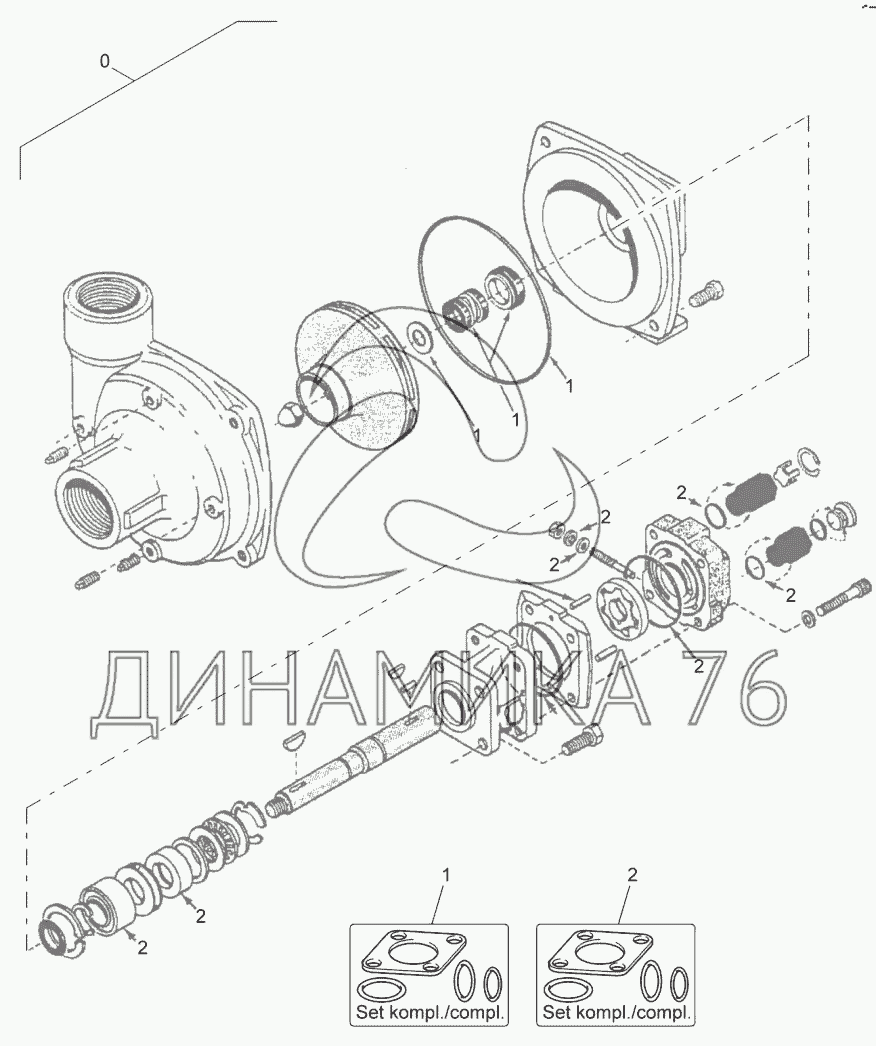 0

1

1

1

2

2

2

2

2

ДИНАМИКА 76

2

2

1

2

Set kompl./compl.

Set kompl./compl.