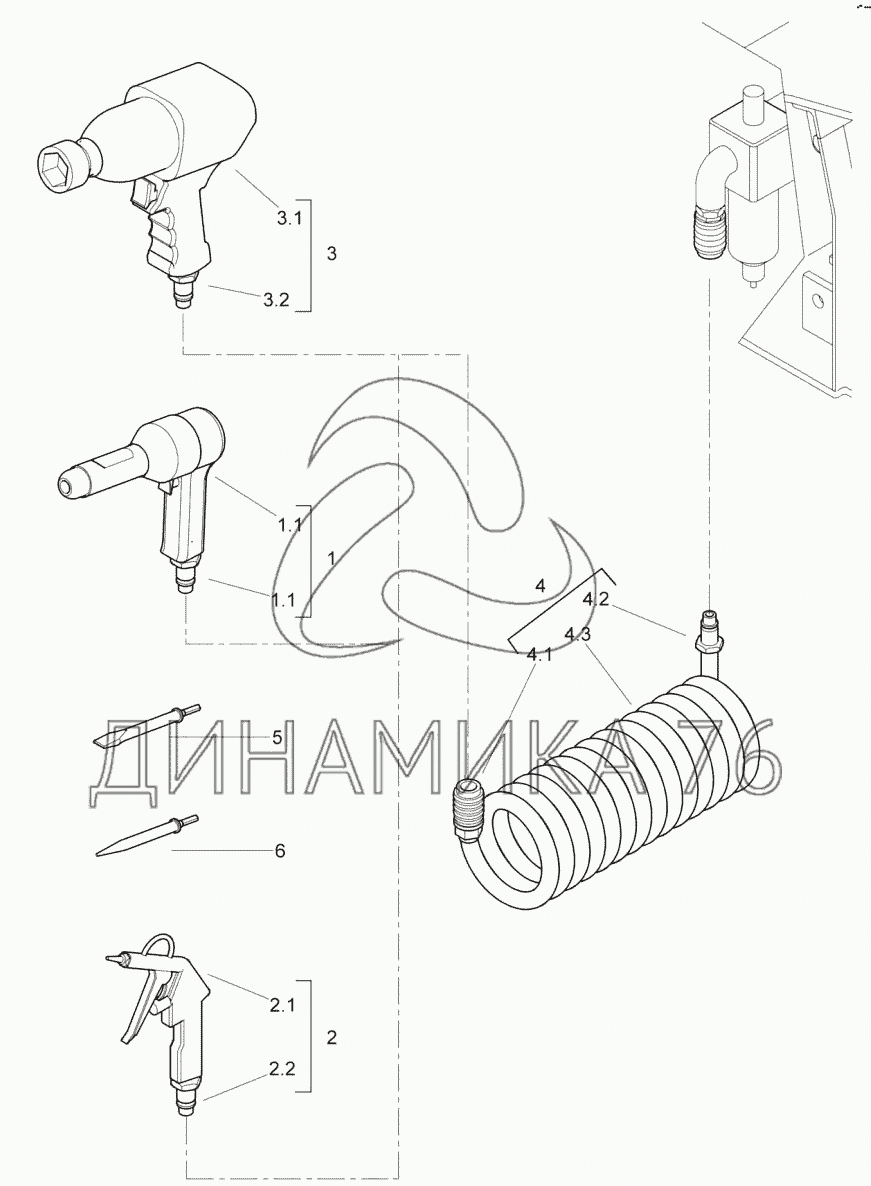 3.1
3
3.2
1.1
1
1.1
4
4.2
4.3
4.1
5
ДИНАМИКА 76
6
2.1
2
2.2