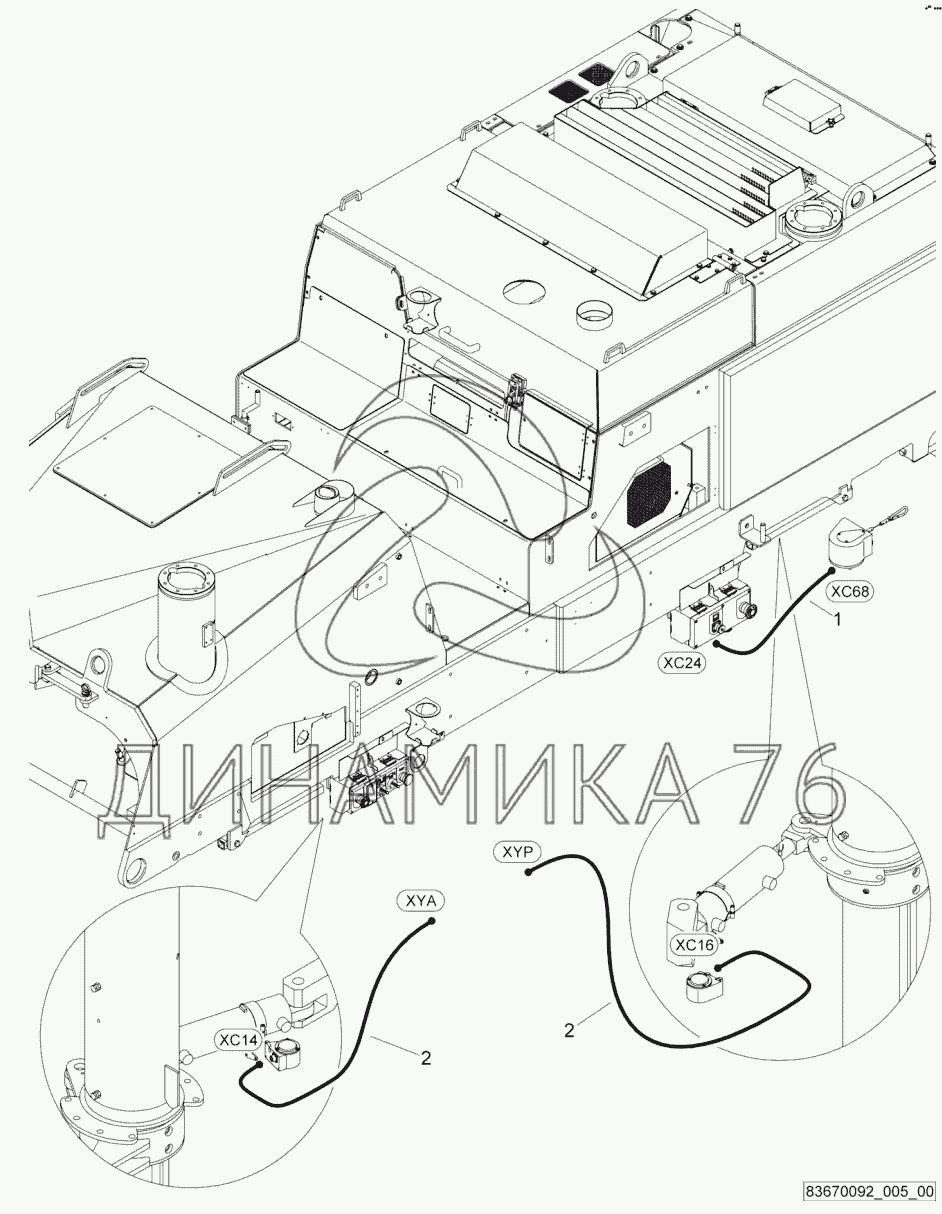 XC68
1
XC24
ДИНАМИКА 76
XYP
XYA
XC16
XC14
2
2
83670092_005_00