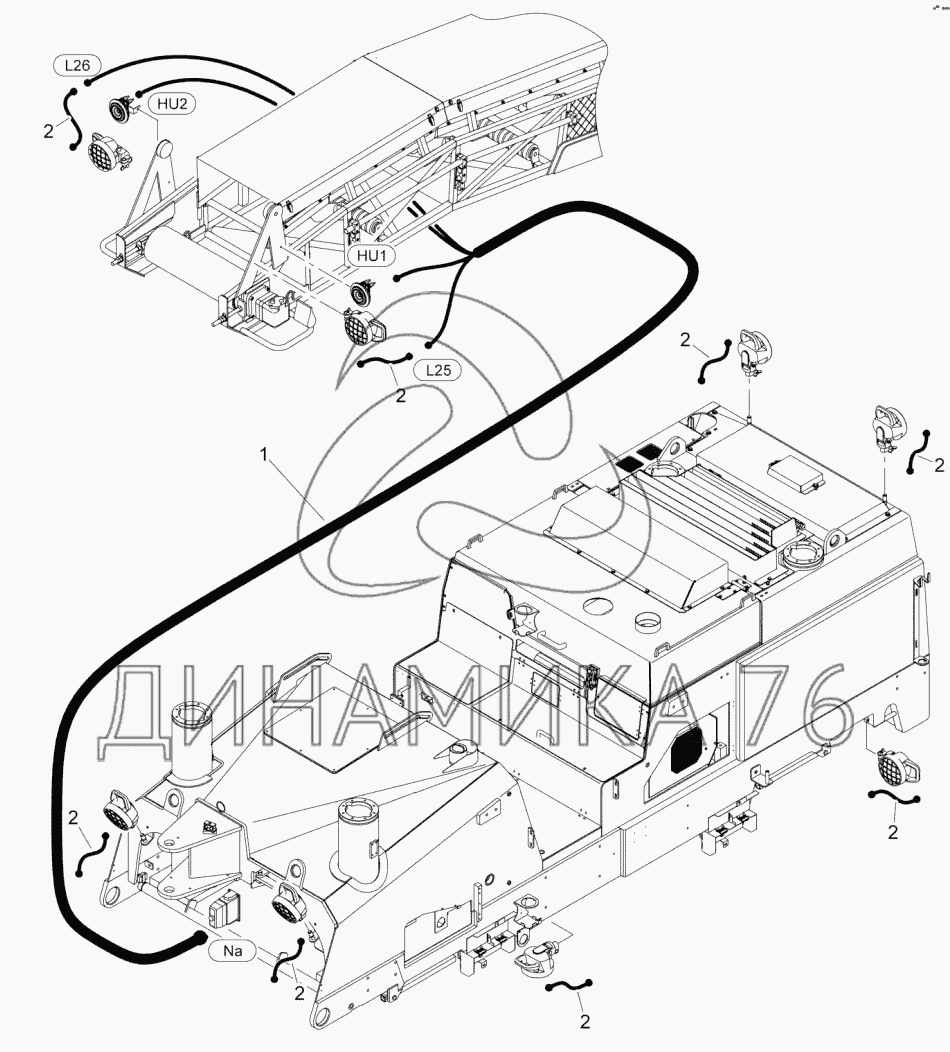 L26
HU2
2
HU1
L25
2
2
2
1
ДИНАМИКА 76
2
2
Na
2
2