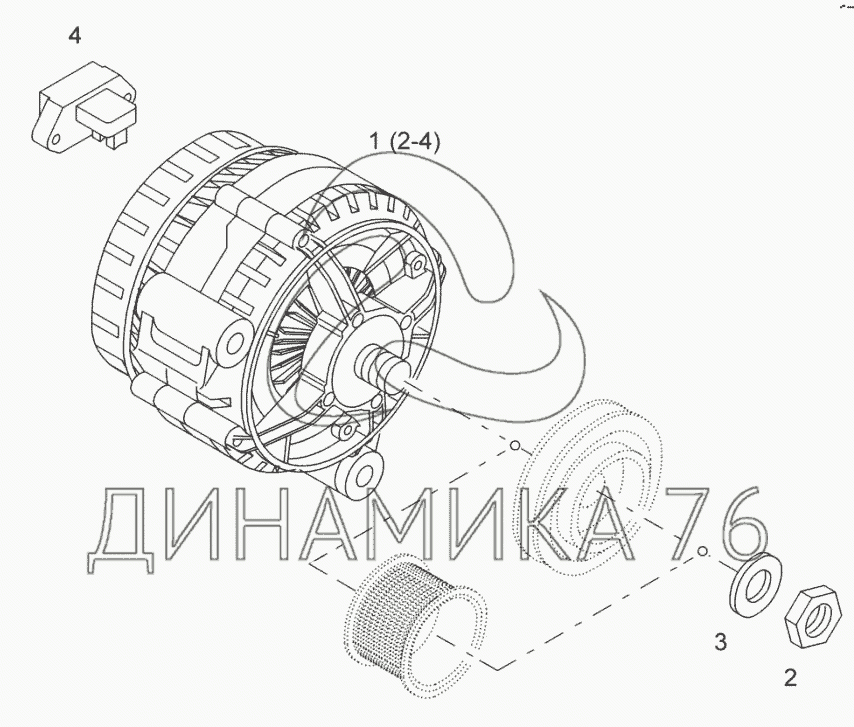 4

1 (2-4)

ДИНАМИКА 76

3

2