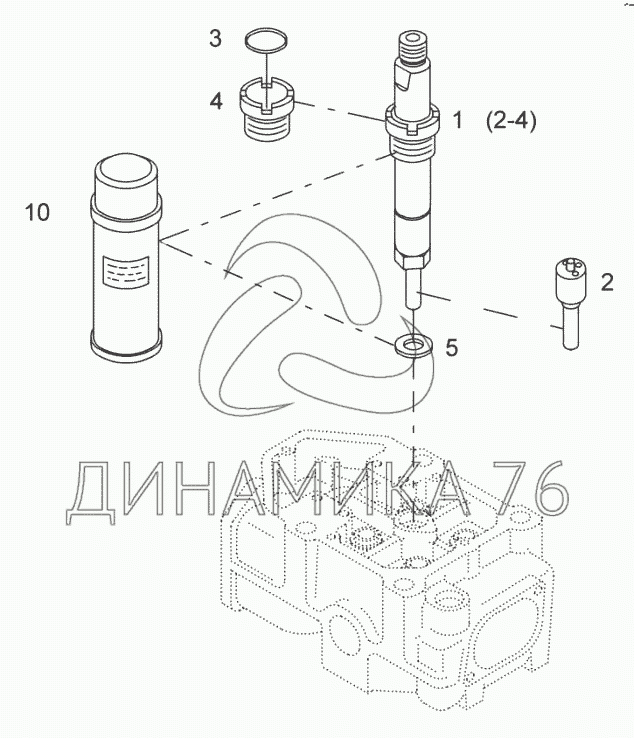 3

4

1 (2-4)

10

2

5

ДИНАМИКА 76