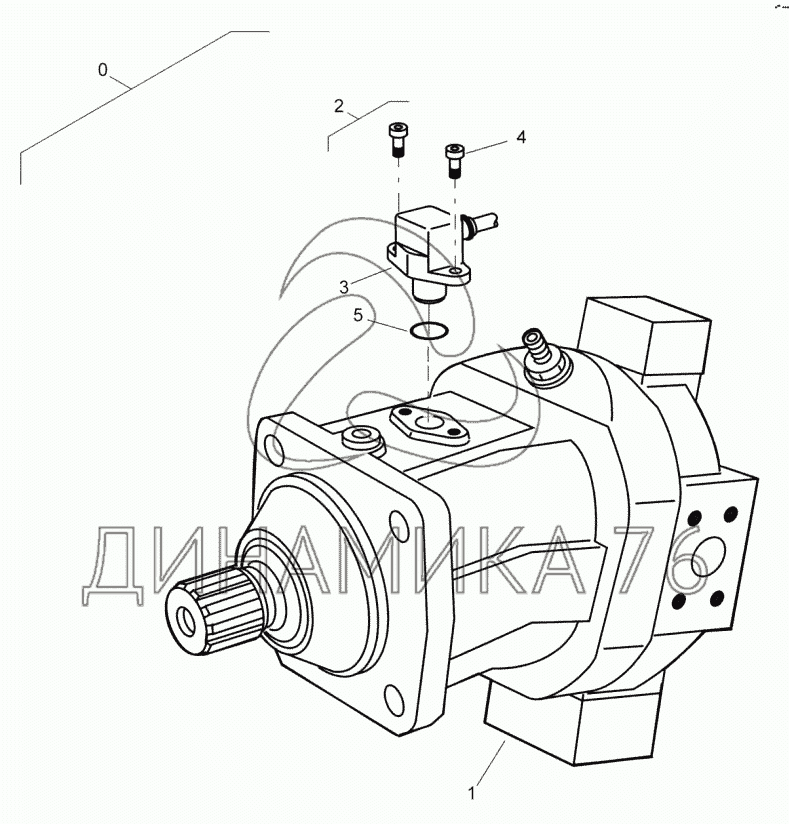 0
2
4
3
5
ДИНАМИКА 76
1