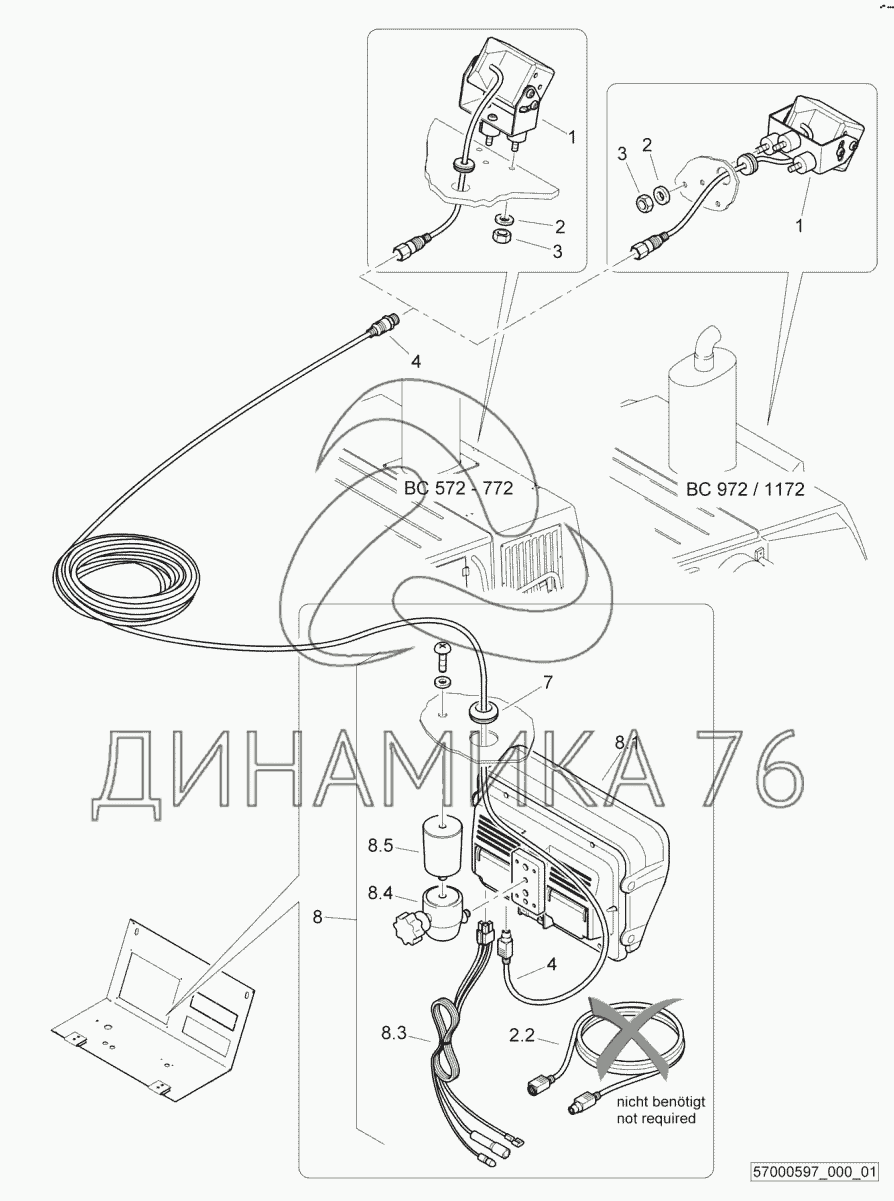 1
2
3
3
2
1
4
BC 572 - 772
BC 972 / 1172
7
8.1
ДИНАМИКА 76
8.5
8.4
8
4
8.3
2.2
nicht benötigt
not required
57000597_000_01