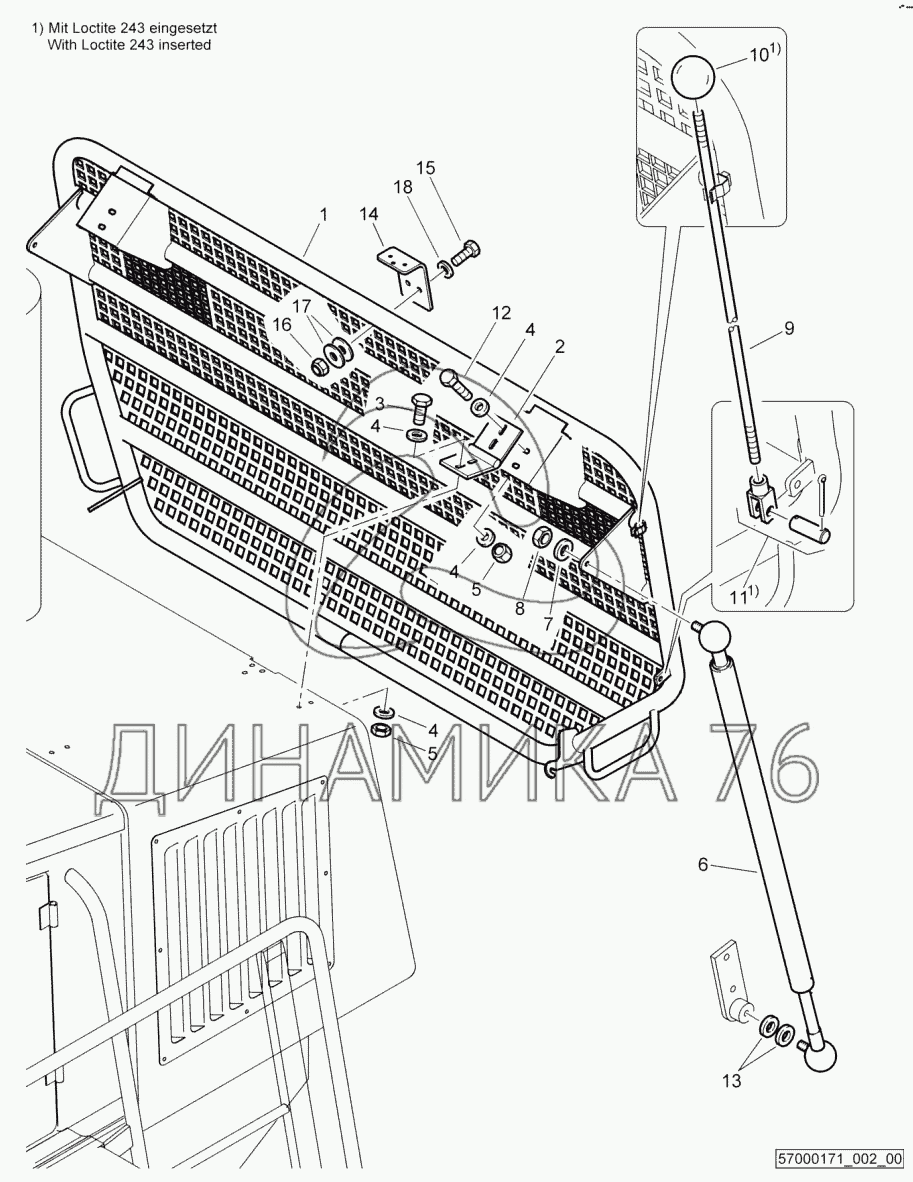 1) Mit Loctite 243 eingesetzt
With Loctite 243 inserted

$10^{1)}$

15
18
14
1
17
16
12
4
2
3
4
9
4
5
8
7
$11^{1)}$
4
5

ДИНАМИКА 76

6

13

57000171_002_00