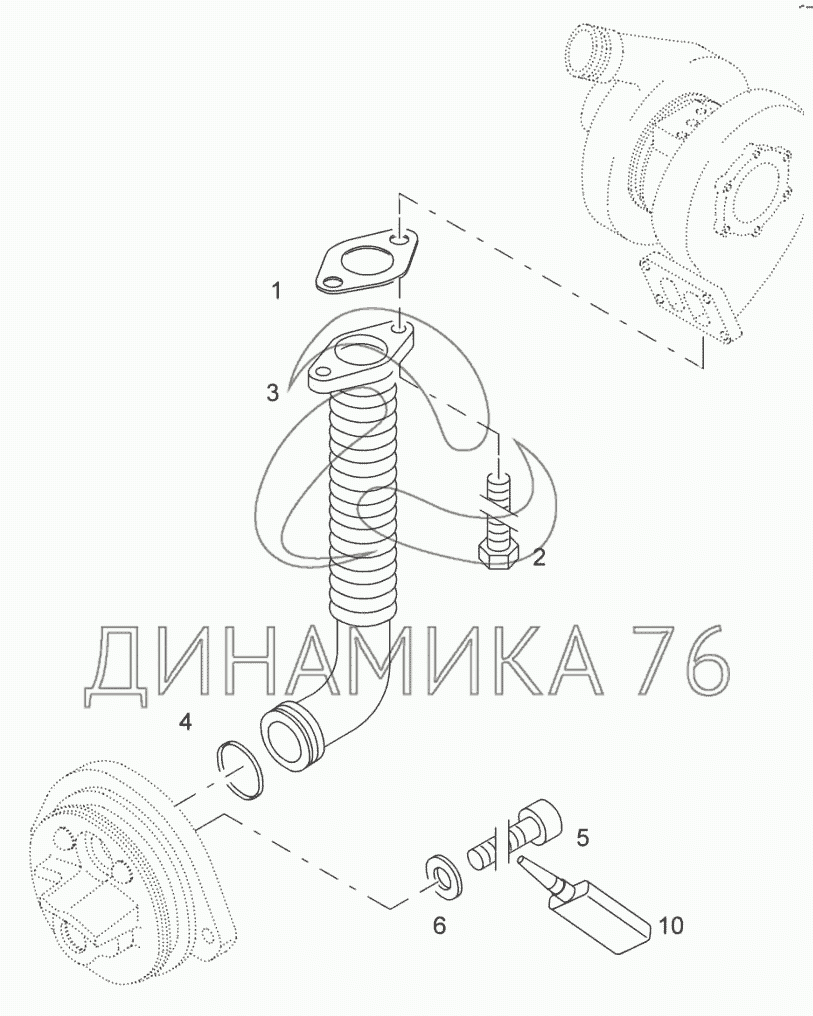 1
3
2
ДИНАМИКА 76
4
5
6
10