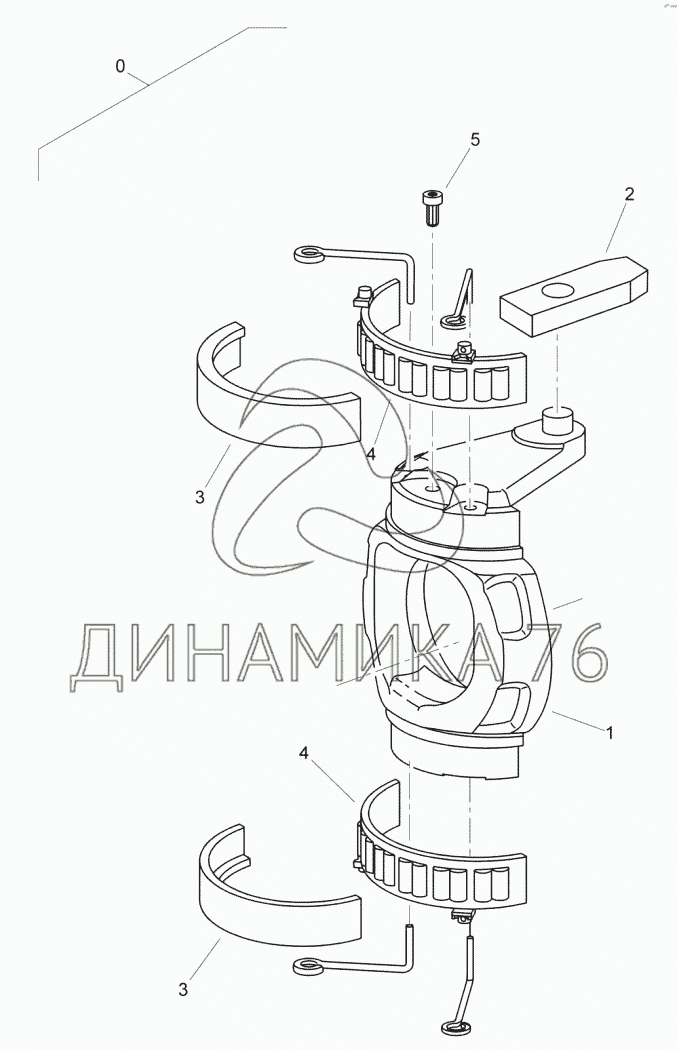 0
5
2
4
3
ДИНАМИКА 76
1
4
3