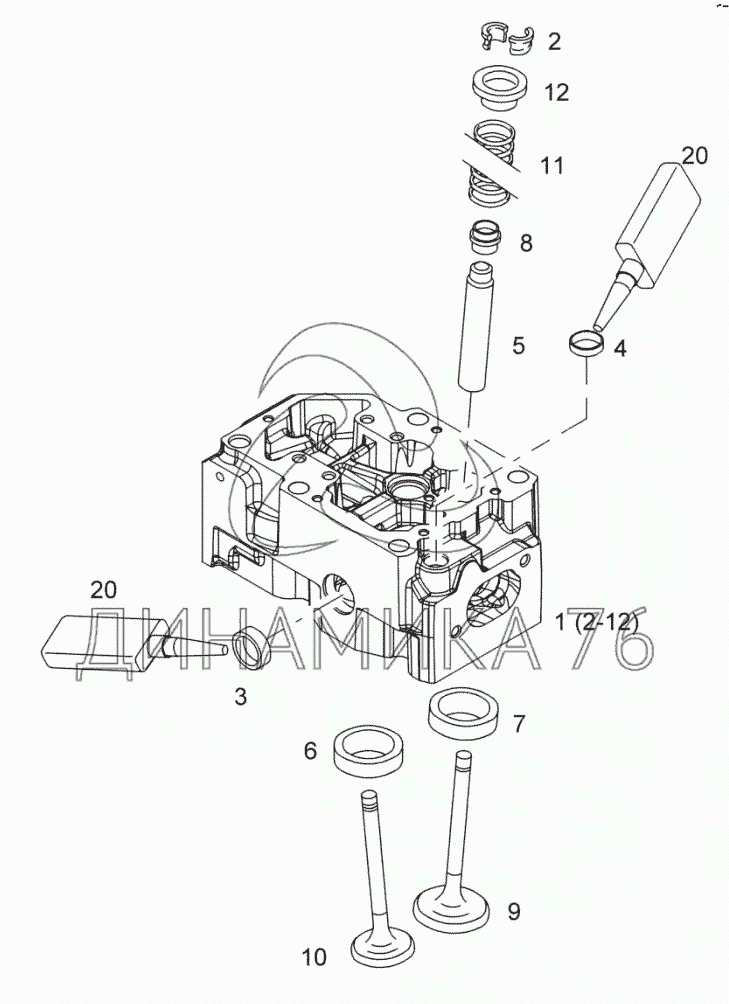 2
12
11
20
8
5
4
20
1 (2-12)
ДИНАМИКА 76
3
7
6
9
10